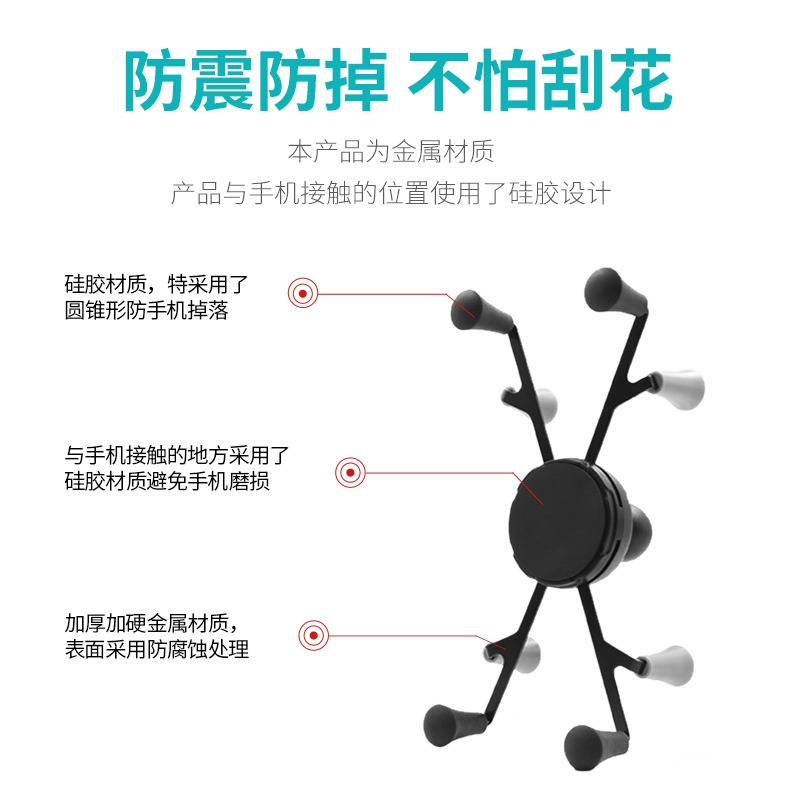 防震防掉 不怕刮花

本产品为金属材质

产品与手机接触的位置使用了硅胶设计

硅胶材质，特采用了圆锥形防手机掉落

与手机接触的地方采用了硅胶材质避免手机磨损

加厚加硬金属材质，表面采用防腐蚀处理