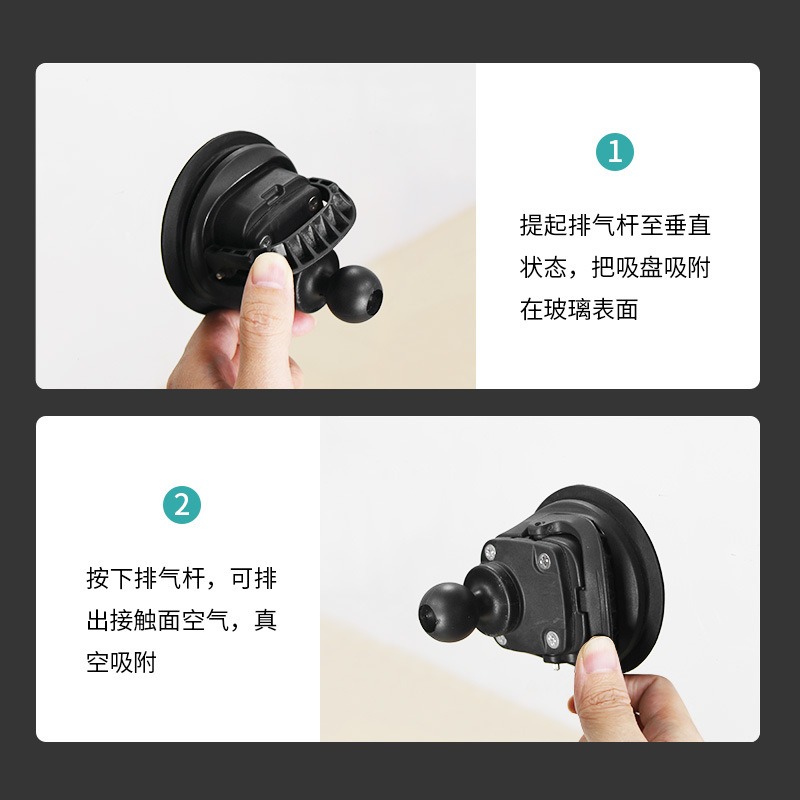 1

提起排气杆至垂直状态，把吸盘吸附在玻璃表面

2

按下排气杆，可排出接触面空气，真空吸附