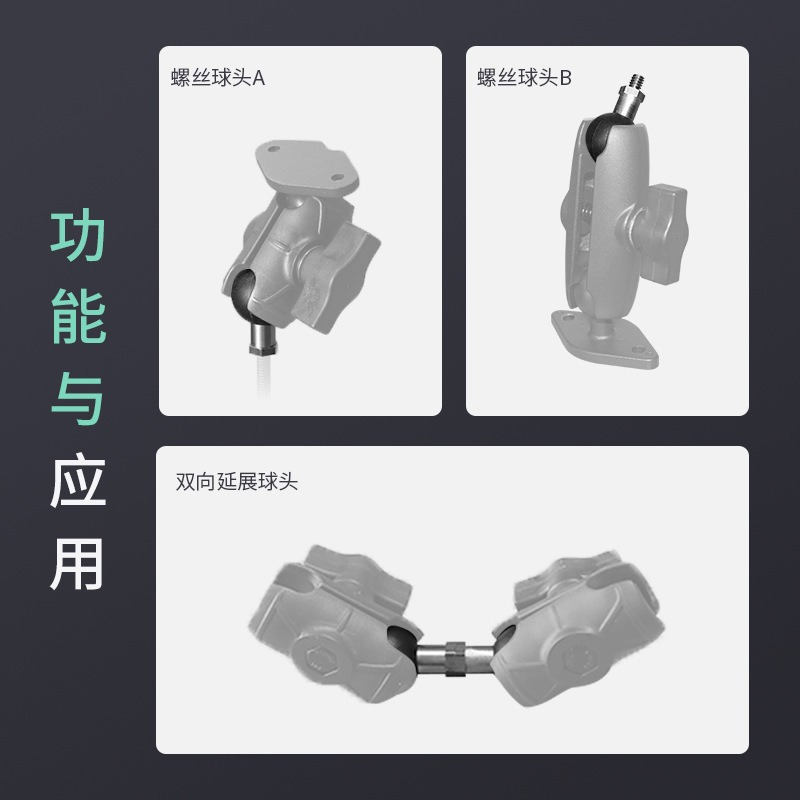 功能与应用

螺丝球头A

螺丝球头B

双向延展球头