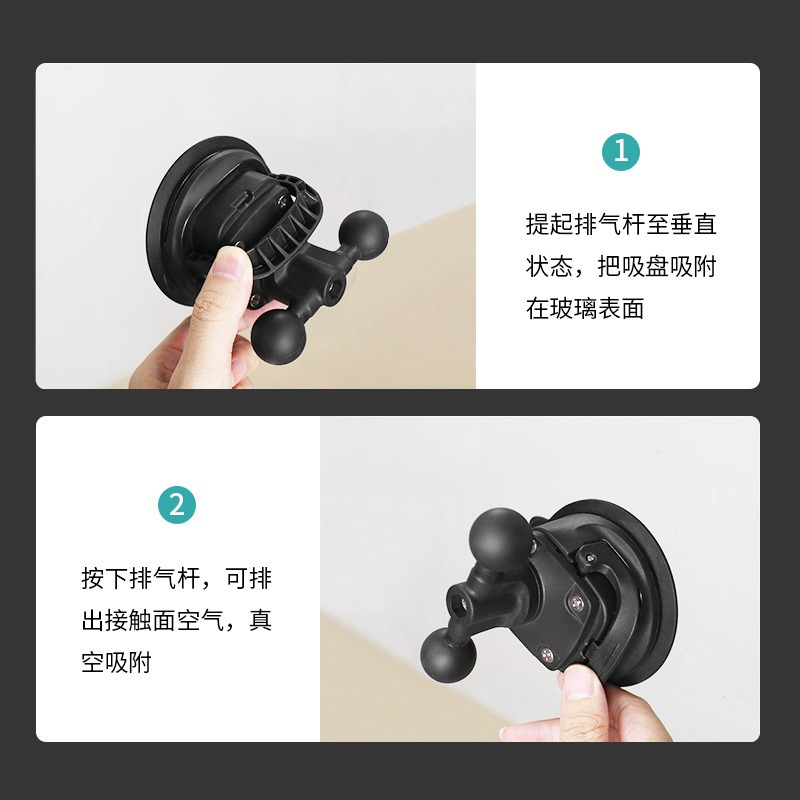 1

提起排气杆至垂直状态，把吸盘吸附在玻璃表面

2

按下排气杆，可排出接触面空气，真空吸附