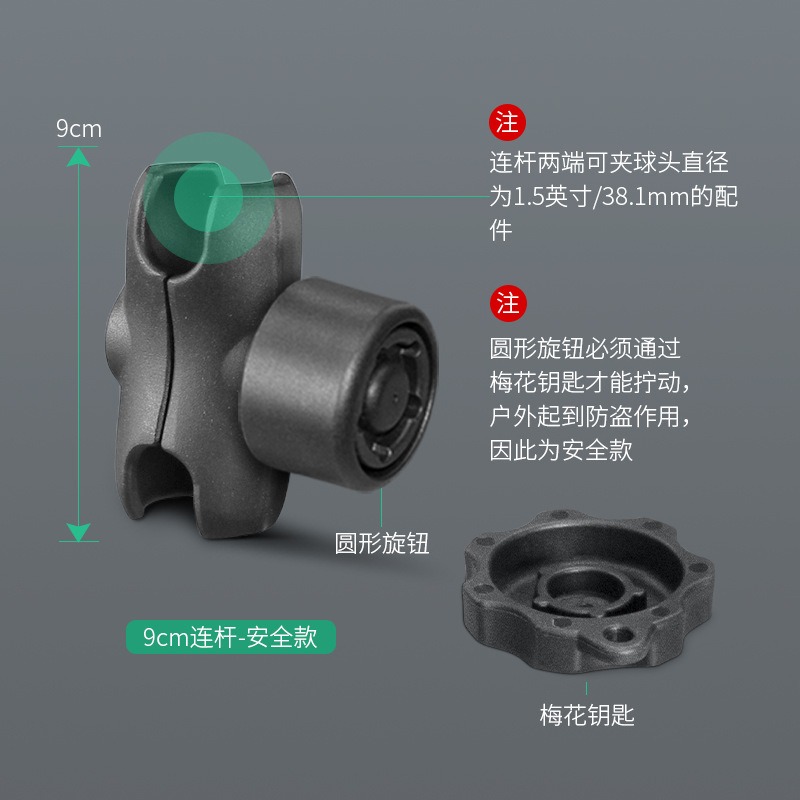 9cm

注
连杆两端可夹球头直径为1.5英寸/38.1mm的配件

注
圆形旋钮必须通过梅花钥匙才能拧动，户外起到防盗作用，因此为安全款

圆形旋钮

9cm连杆-安全款

梅花钥匙