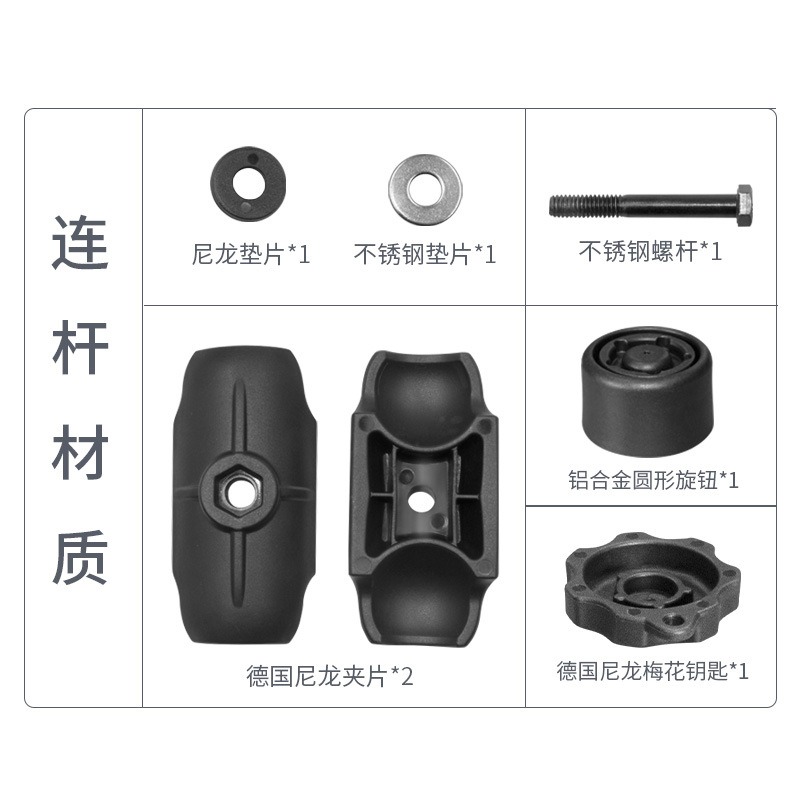 连杆材质

尼龙垫片*1

不锈钢垫片*1

不锈钢螺杆*1

德国尼龙夹片*2

铝合金圆形旋钮*1

德国尼龙梅花钥匙*1