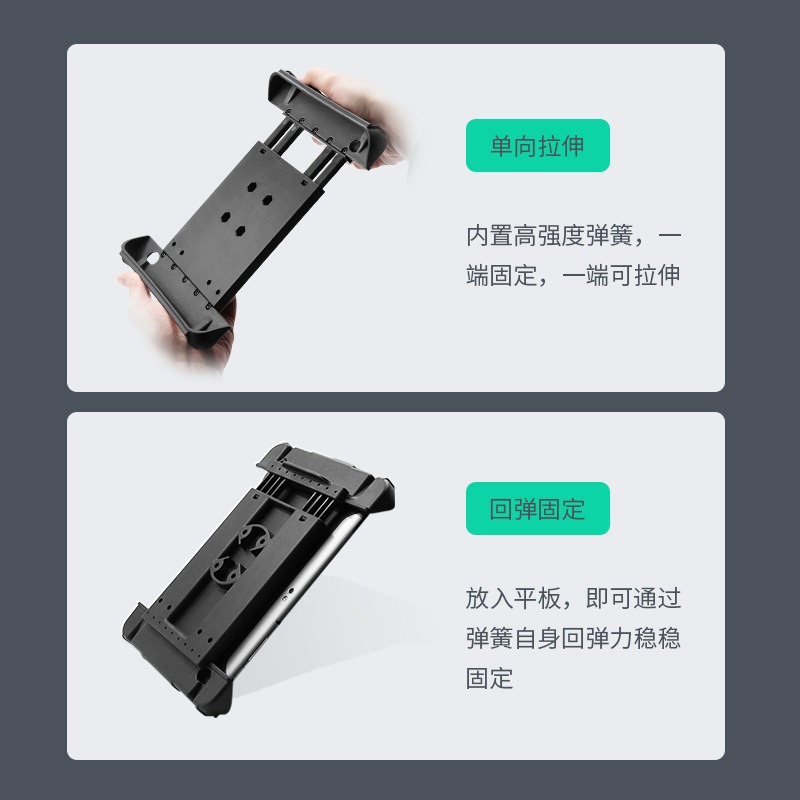 单向拉伸

内置高强度弹簧，一端固定，一端可拉伸

回弹固定

放入平板，即可通过弹簧自身回弹力稳稳固定