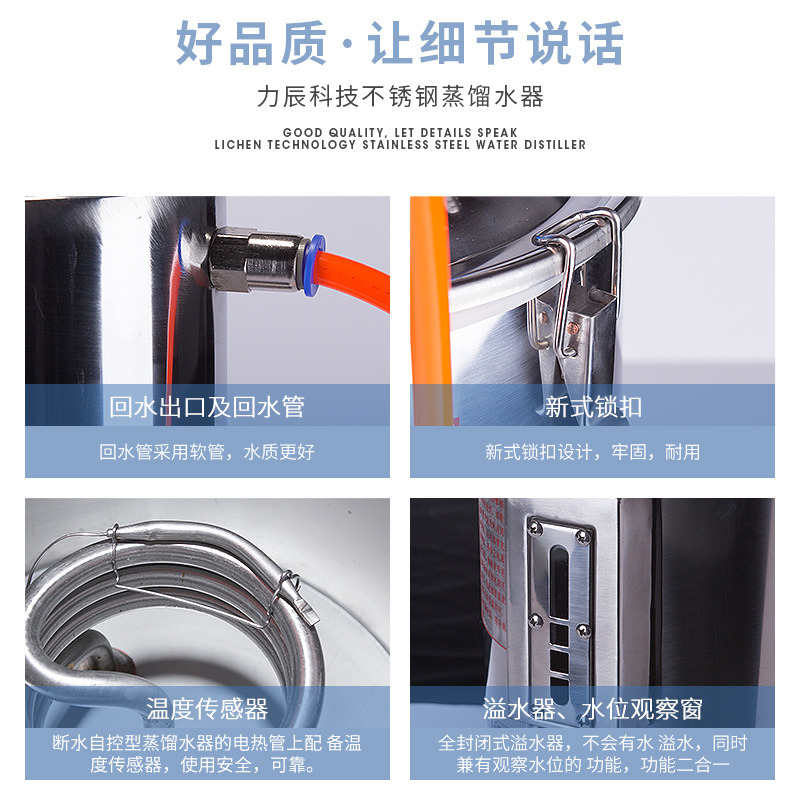 好品质·让细节说话

力辰科技不锈钢蒸馏水器

GOOD QUALITY, LET DETAILS SPEAK
LICHEN TECHNOLOGY STAINLESS STEEL WATER DISTILLER

回水出口及回水管

回水管采用软管，水质更好

新式锁扣

新式锁扣设计，牢固，耐用

温度传感器

断水自控型蒸馏水器的电热管上配 备温度传感器，使用安全，可靠。

溢水器、水位观察窗

全封闭式溢水器，不会有水 溢水，同时兼有观察水位的 功能，功能二合一