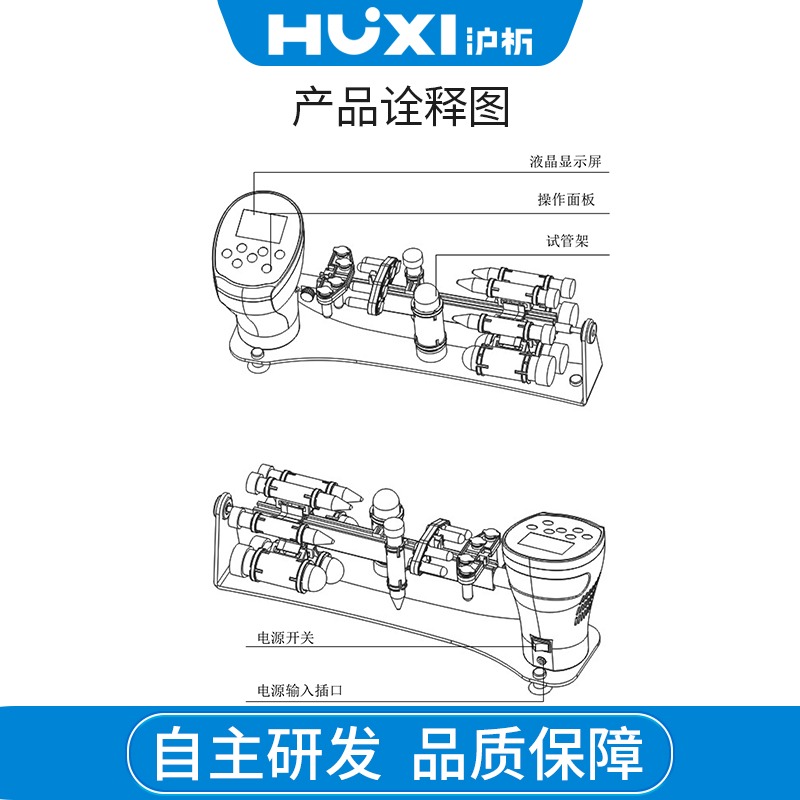 HUXI 沪析

产品诠释图

液晶显示屏

操作面板

试管架

电源开关

电源输入插口

自主研发 品质保障