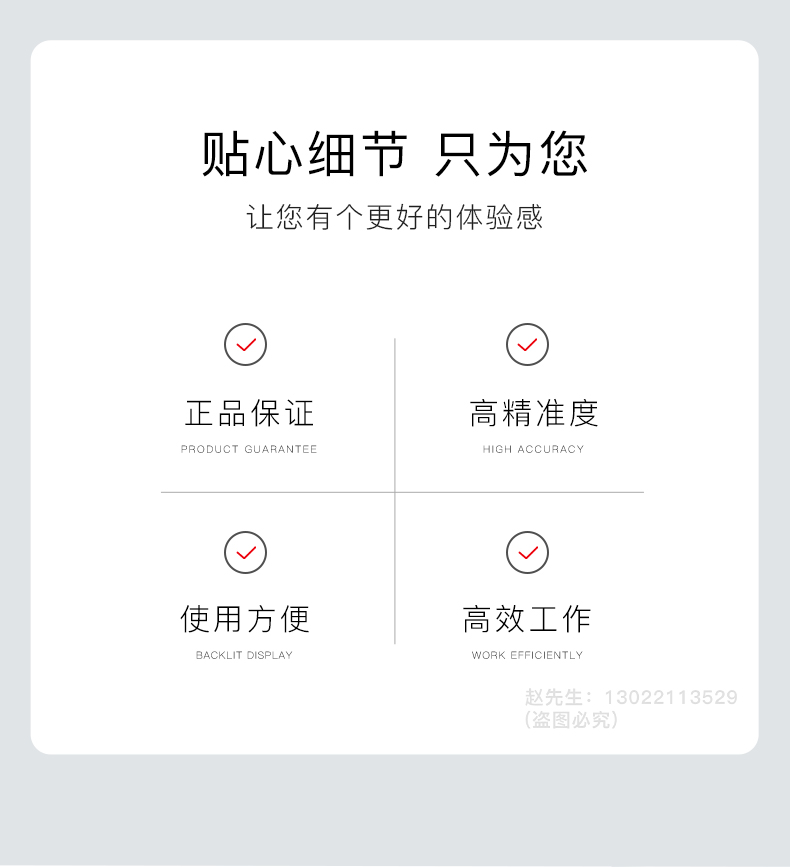 贴心细节 只为您

让您有个更好的体验感

正品保证
PRODUCT GUARANTEE

高精准度
HIGH ACCURACY

使用方便
BACKLIT DISPLAY

高效工作
WORK EFFICIENTLY

赵先生：13022113529
(盗图必究)