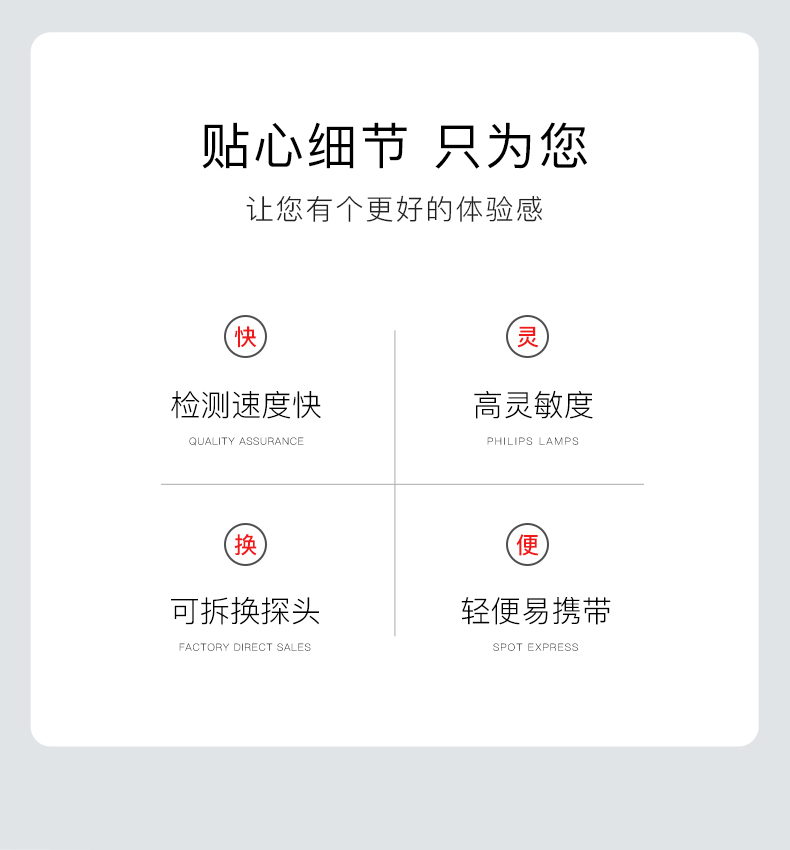 贴心细节 只为您

让您有个更好的体验感

快

检测速度快

QUALITY ASSURANCE

灵

高灵敏度

PHILIPS LAMPS

换

可拆换探头

FACTORY DIRECT SALES

便

轻便易携带

SPOT EXPRESS