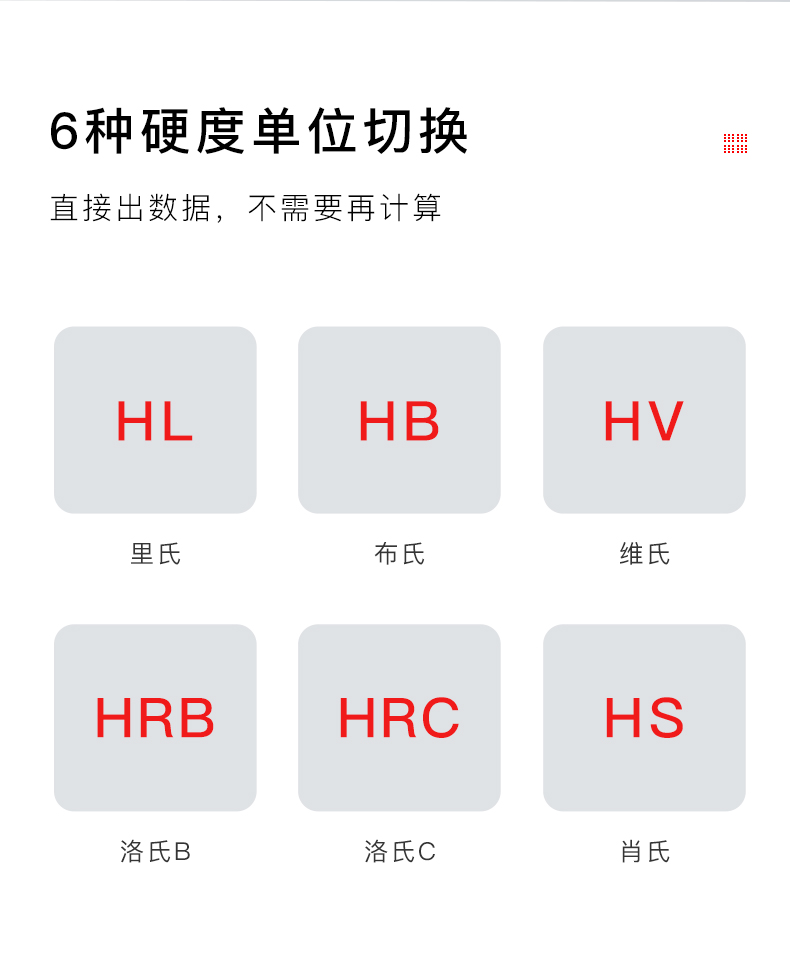 6种硬度单位切换

直接出数据，不需要再计算

HL
里氏

HB
布氏

HV
维氏

HRB
洛氏B

HRC
洛氏C

HS
肖氏