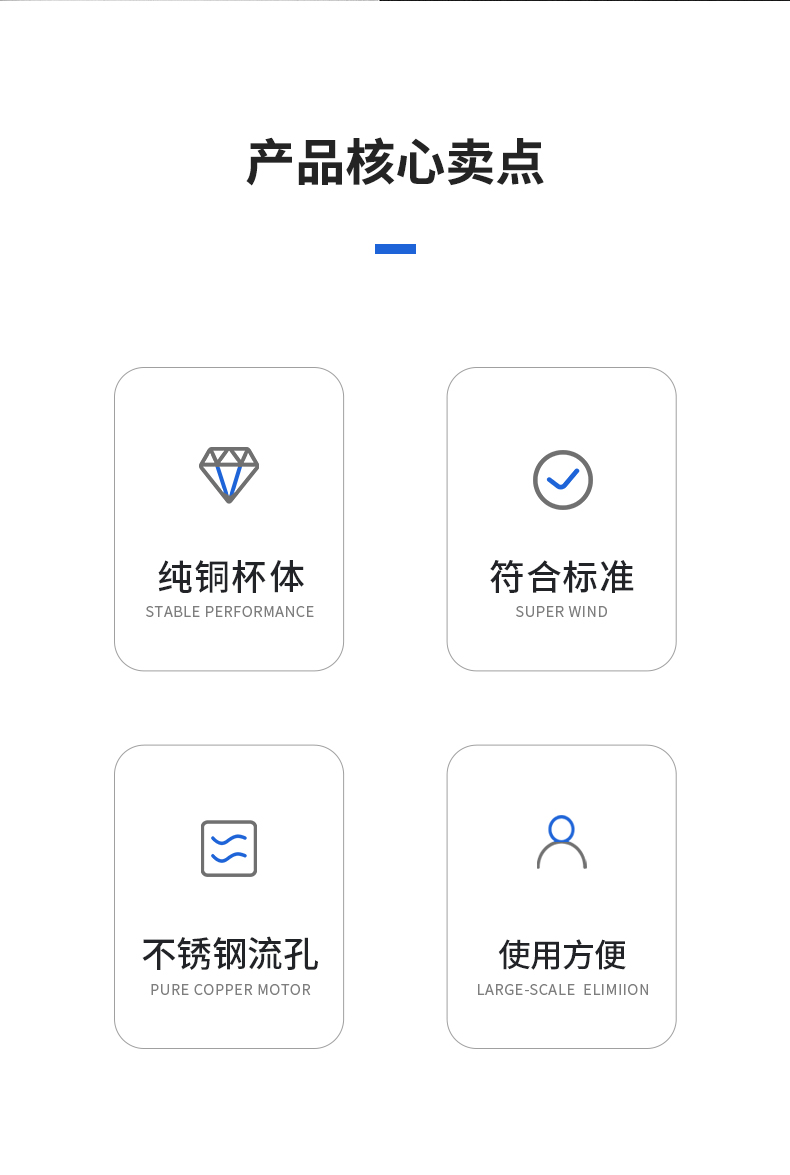 产品核心卖点

纯铜杯体
STABLE PERFORMANCE

符合标准
SUPER WIND

不锈钢流孔
PURE COPPER MOTOR

使用方便
LARGE-SCALE ELIMIION