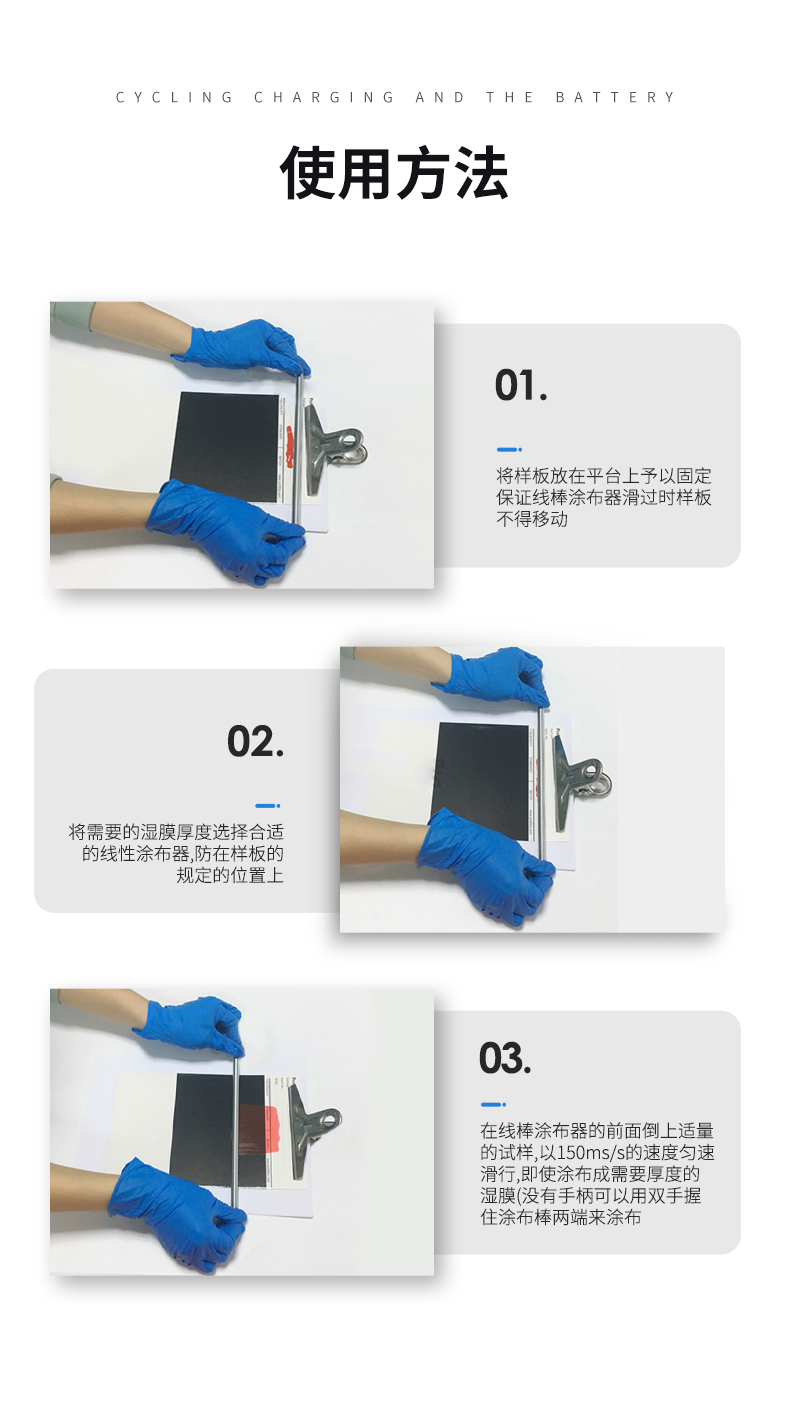 CYCLING CHARGING AND THE BATTERY

使用方法

01.

将样板放在平台上予以固定保证线棒涂布器滑过时样板不得移动

02.

将需要的湿膜厚度选择合适的线性涂布器,防在样板的规定的位置上

03.

在线棒涂布器的前面倒上适量的试样,以150ms/s的速度匀速滑行,即使涂布成需要厚度的湿膜(没有手柄可以用双手握住涂布棒两端来涂布