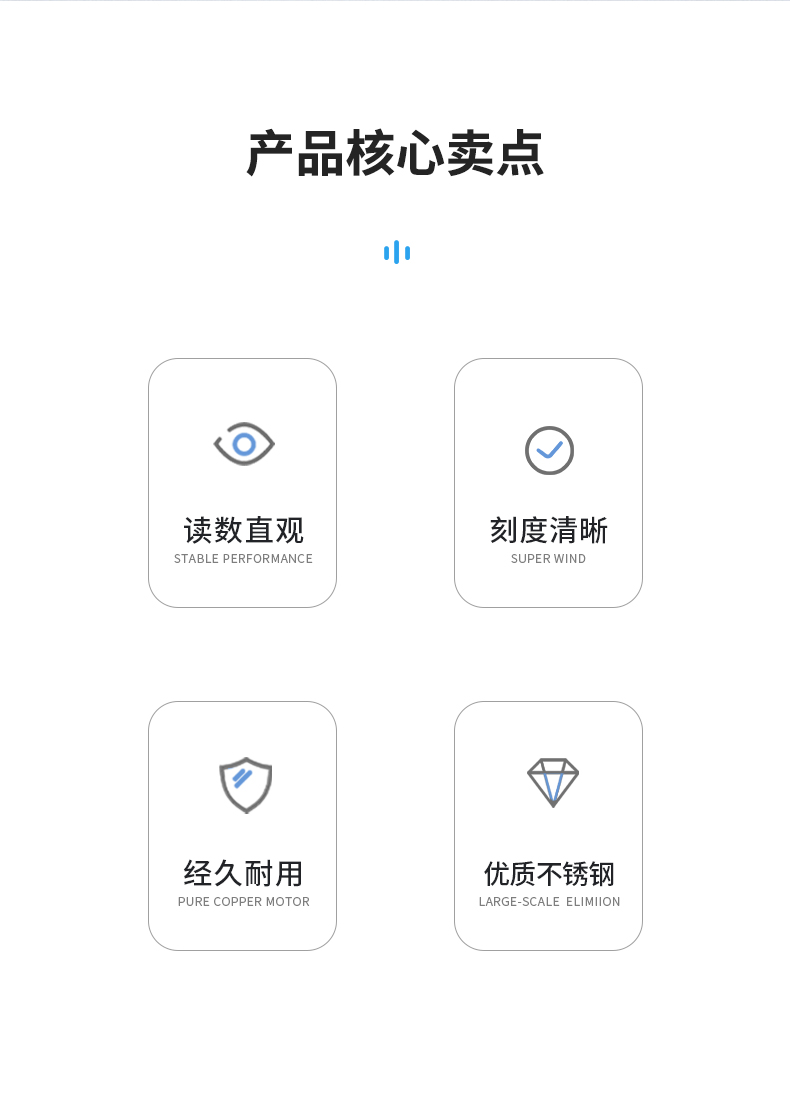 产品核心卖点

读数直观
STABLE PERFORMANCE

刻度清晰
SUPER WIND

经久耐用
PURE COPPER MOTOR

优质不锈钢
LARGE-SCALE ELIMIION