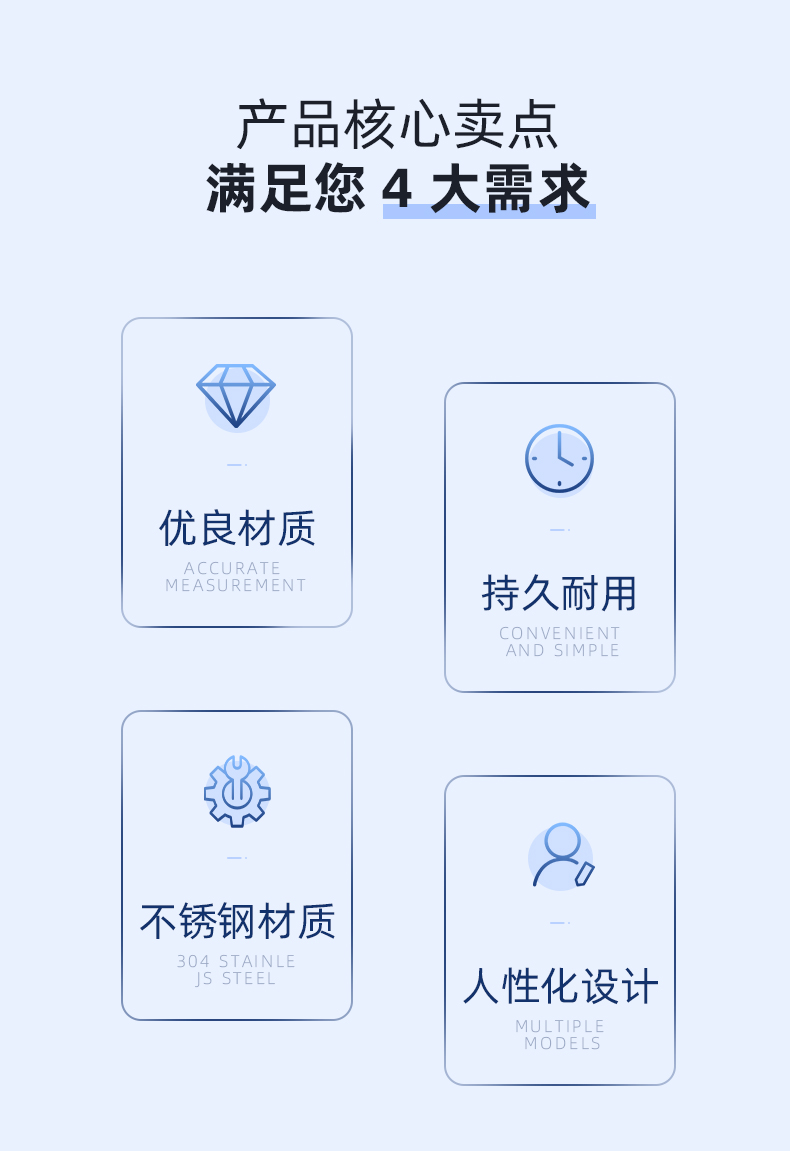 产品核心卖点
满足您4大需求

优良材质
ACCURATE
MEASUREMENT

持久耐用
CONVENIENT
AND SIMPLE

不锈钢材质
304 STAINLE
JS STEEL

人性化设计
MULTIPLE
MODELS