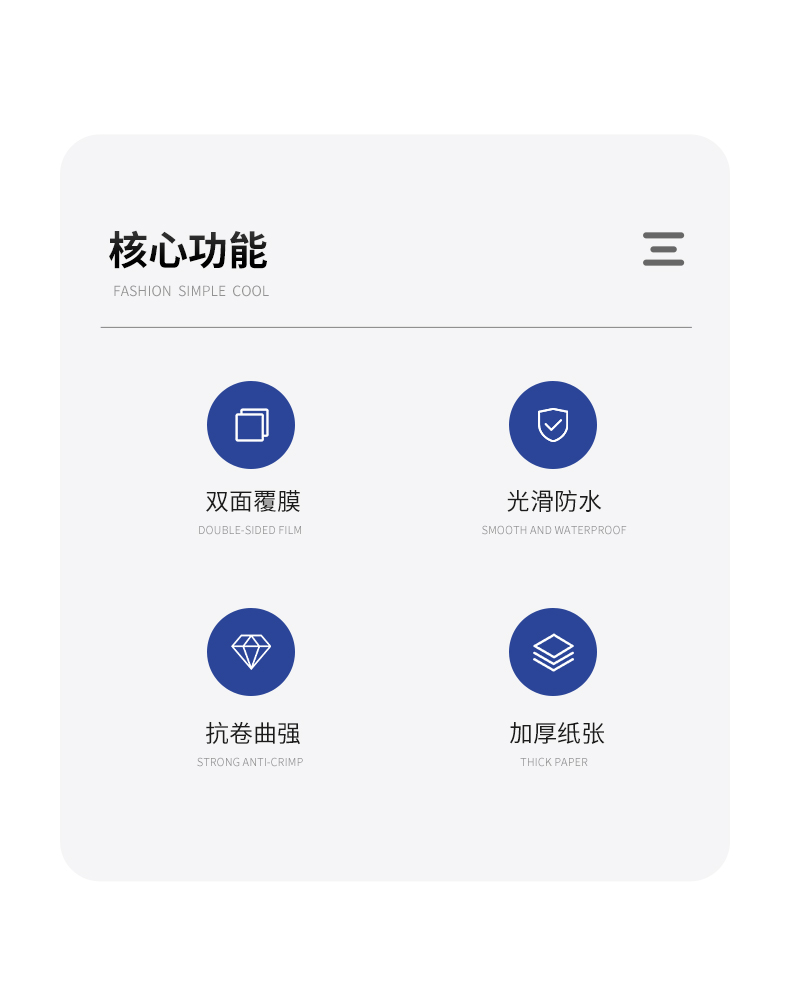 核心功能

FASHION SIMPLE COOL

双面覆膜

DOUBLE-SIDED FILM

光滑防水

SMOOTH AND WATERPROOF

抗卷曲强

STRONG ANTI-CRIMP

加厚纸张

THICK PAPER