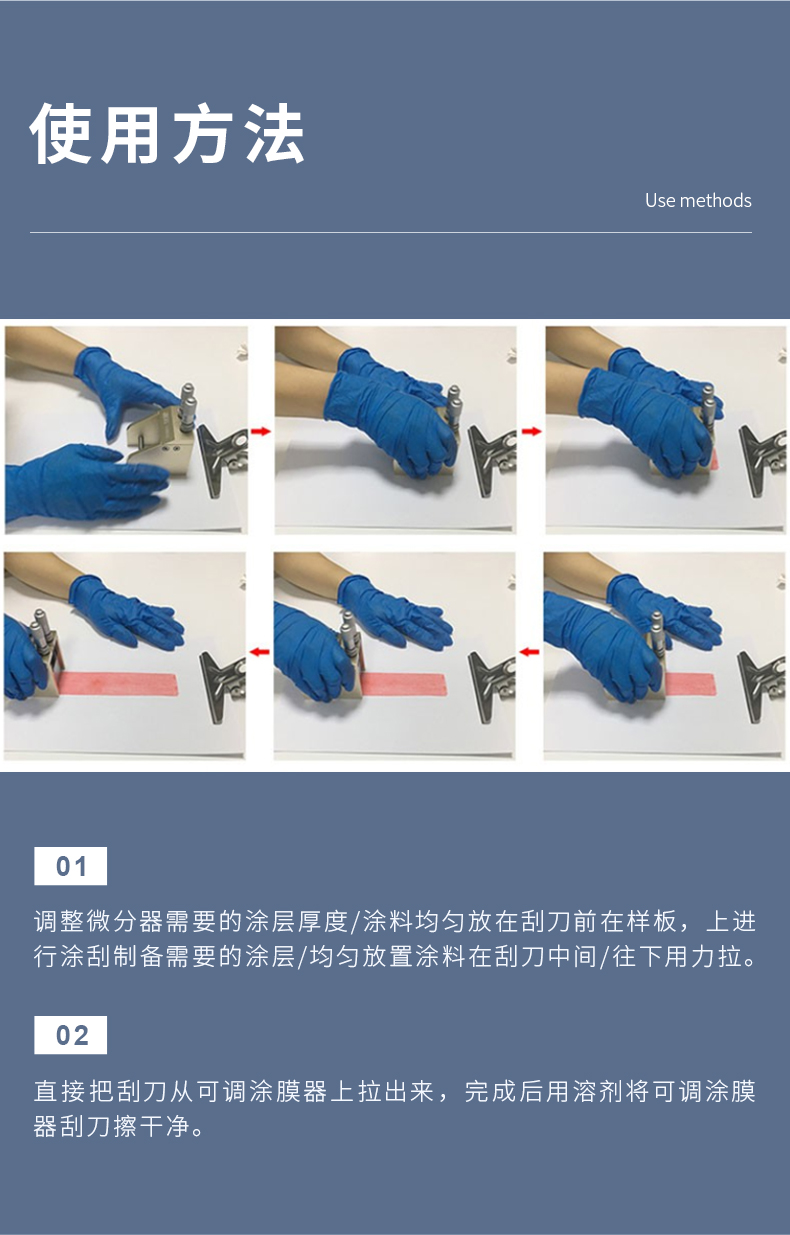 使用方法

Use methods

01

调整微分器需要的涂层厚度/涂料均匀放在刮刀前在样板，上进行涂刮制备需要的涂层/均匀放置涂料在刮刀中间/往下用力拉。

02

直接把刮刀从可调涂膜器上拉出来，完成后用溶剂将可调涂膜器刮刀擦干净。