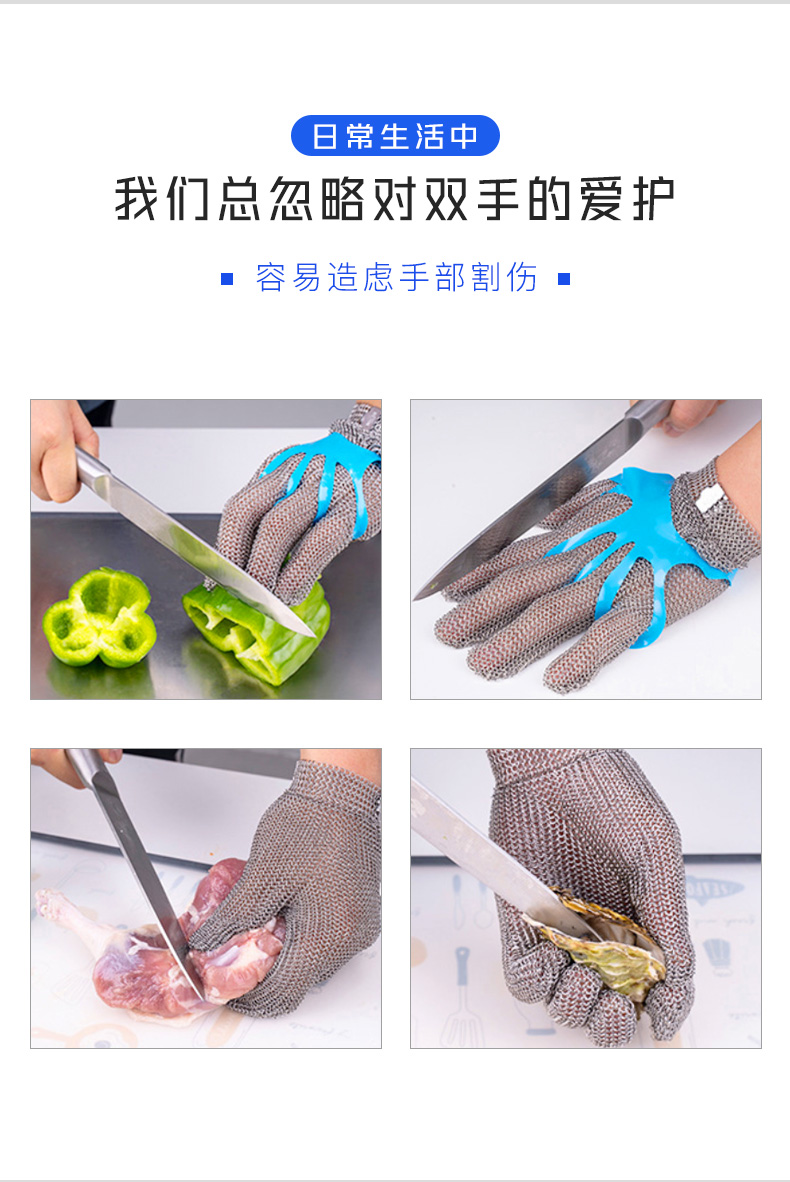 日常生活中

我们总忽略对双手的爱护

容易造虑手部割伤