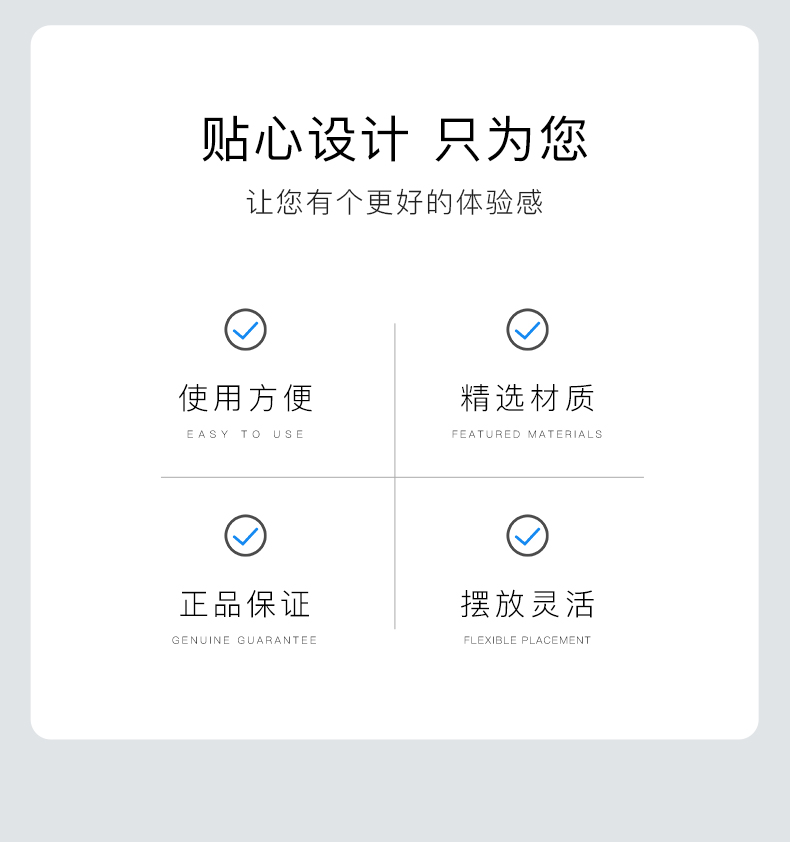 贴心设计 只为您

让您有个更好的体验感

使用方便
EASY TO USE

精选材质
FEATURED MATERIALS

正品保证
GENUINE GUARANTEE

摆放灵活
FLEXIBLE PLACEMENT