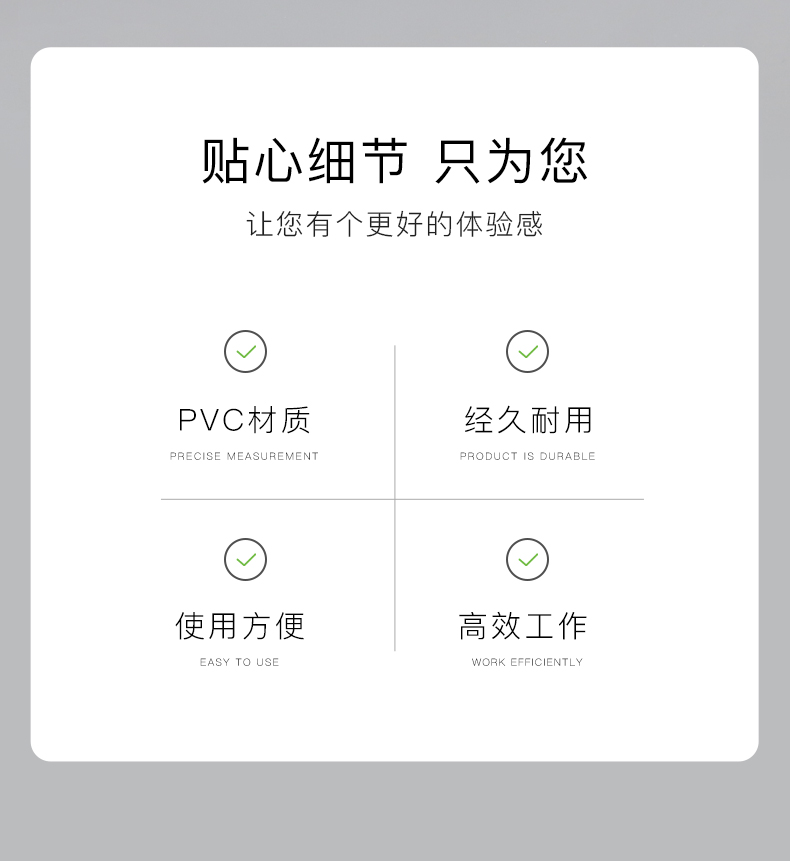 贴心细节 只为您

让您有个更好的体验感

PVC材质
PRECISE MEASUREMENT

经久耐用
PRODUCT IS DURABLE

使用方便
EASY TO USE

高效工作
WORK EFFICIENTLY