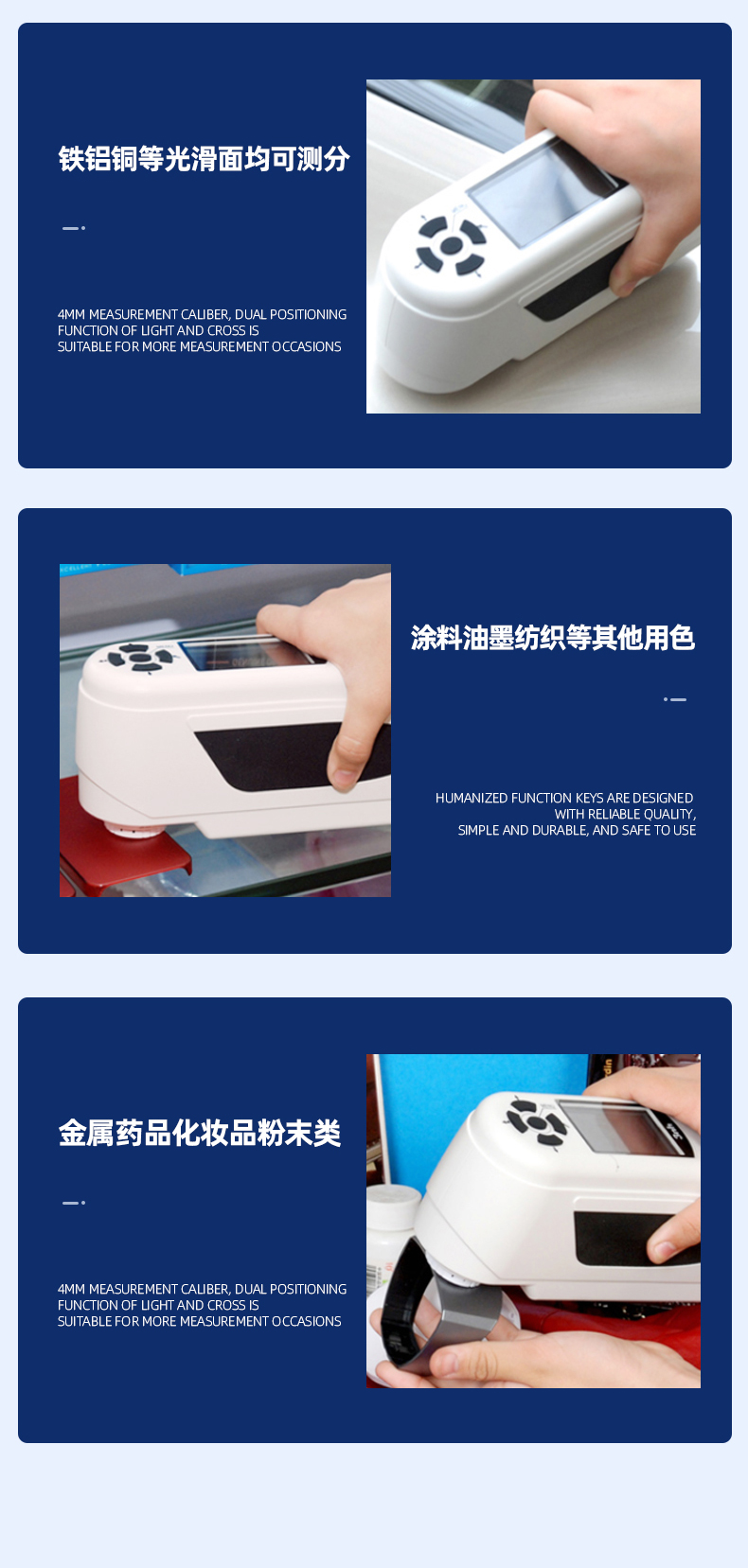 铁铝铜等光滑面均可测分

4MM MEASUREMENT CALIBER, DUAL POSITIONING FUNCTION OF LIGHT AND CROSS IS SUITABLE FOR MORE MEASUREMENT OCCASIONS

涂料油墨纺织等其他用色

HUMANIZED FUNCTION KEYS ARE DESIGNED WITH RELIABLE QUALITY, SIMPLE AND DURABLE, AND SAFE TO USE

金属药品化妆品粉末类

4MM MEASUREMENT CALIBER, DUAL POSITIONING FUNCTION OF LIGHT AND CROSS IS SUITABLE FOR MORE MEASUREMENT OCCASIONS