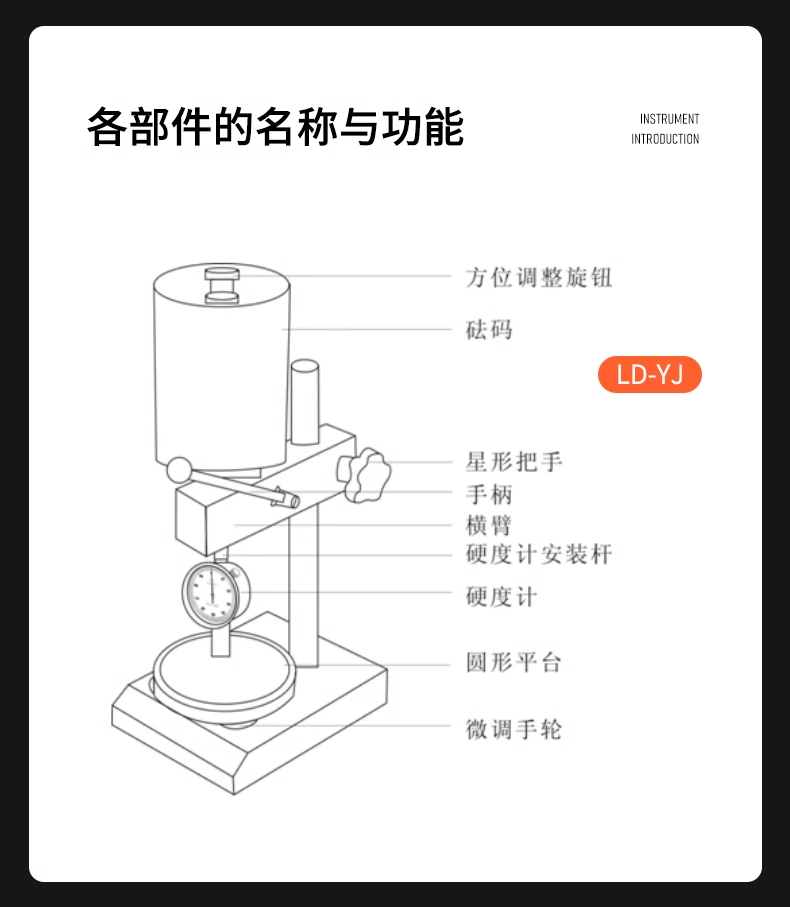 各部件的名称与功能

INSTRUMENT
INTRODUCTION

方位调整旋钮
砝码
LD-YJ
星形把手
手柄
横臂
硬度计安装杆
硬度计
圆形平台
微调手轮