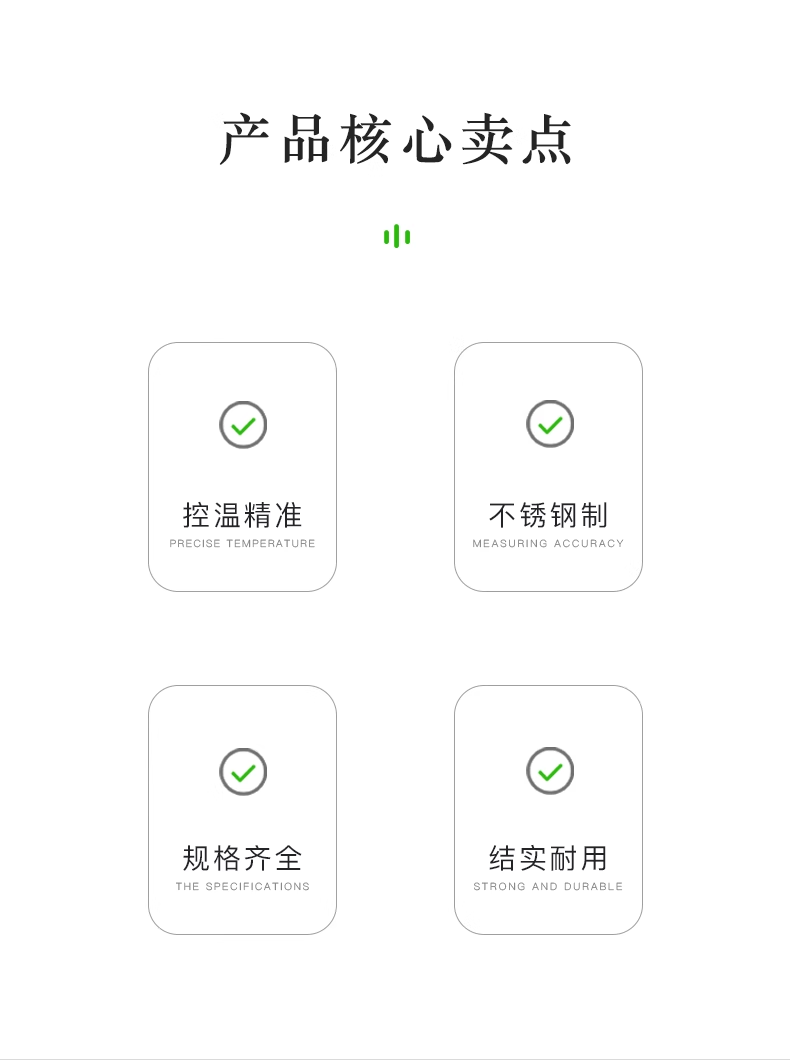 产品核心卖点

控温精准
PRECISE TEMPERATURE

不锈钢制
MEASURING ACCURACY

规格齐全
THE SPECIFICATIONS

结实耐用
STRONG AND DURABLE