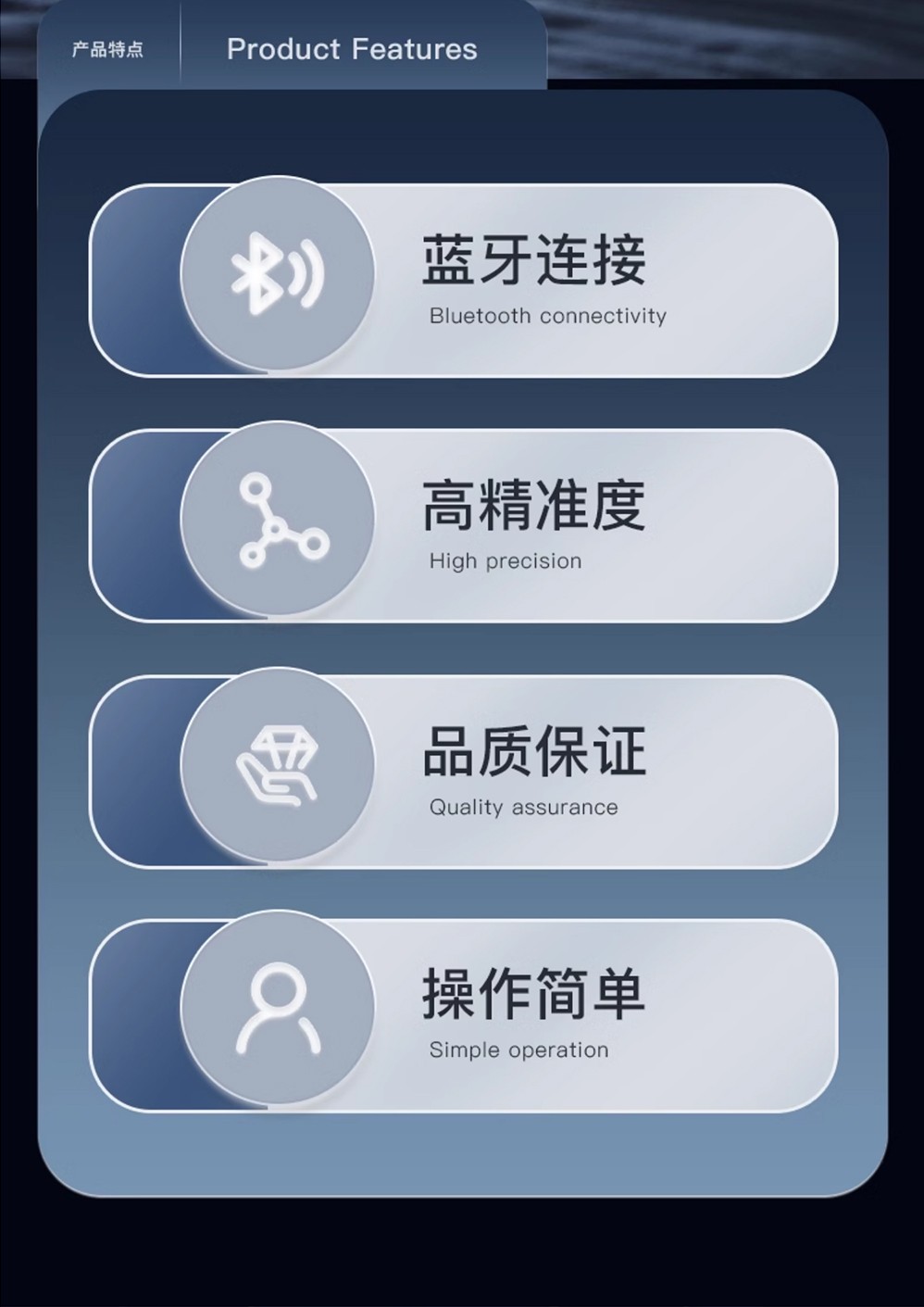 产品特点 Product Features

蓝牙连接
Bluetooth connectivity

高精准度
High precision

品质保证
Quality assurance

操作简单
Simple operation