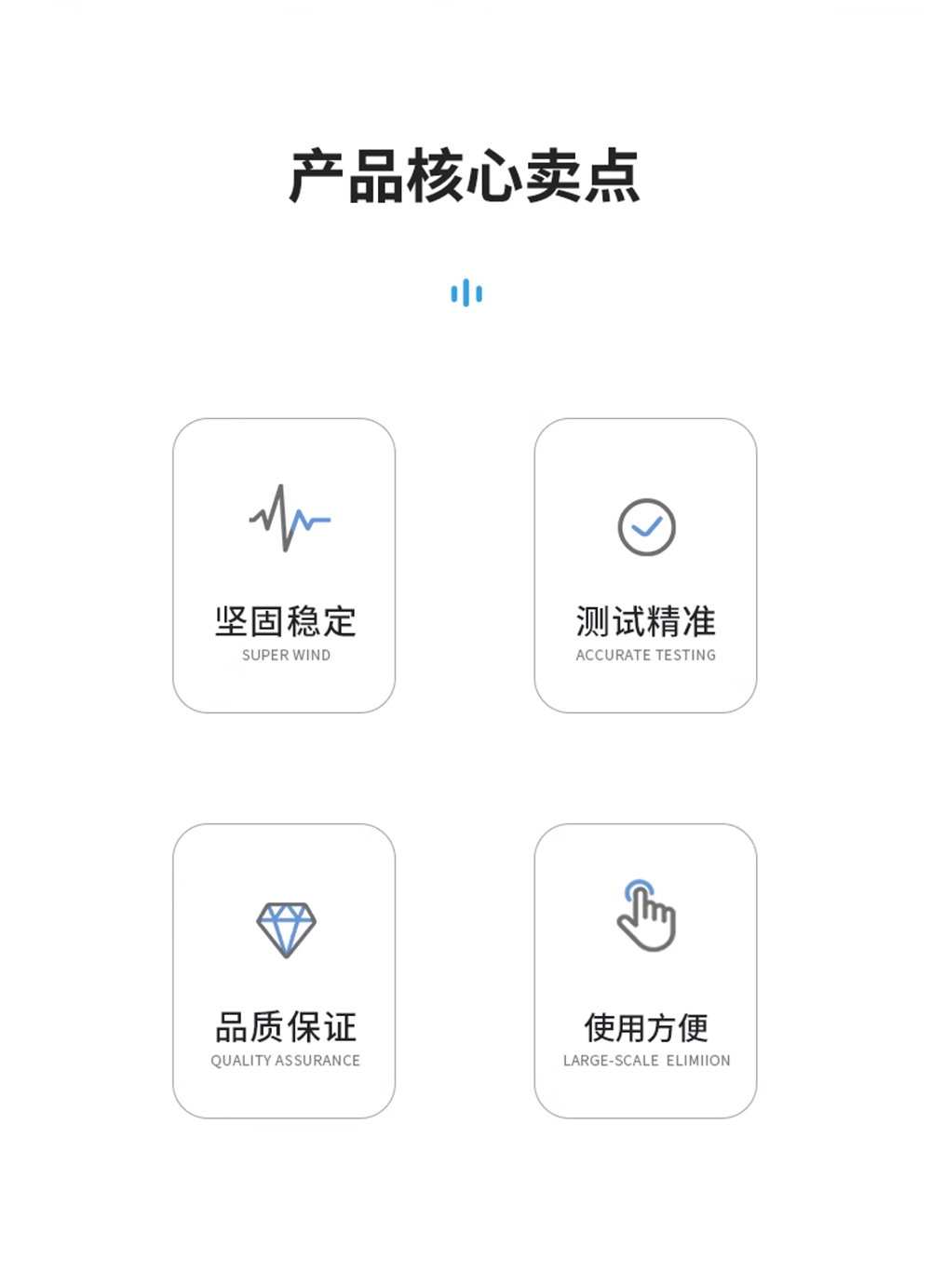 产品核心卖点

坚固稳定
SUPER WIND

测试精准
ACCURATE TESTING

品质保证
QUALITY ASSURANCE

使用方便
LARGE-SCALE ELIMIION