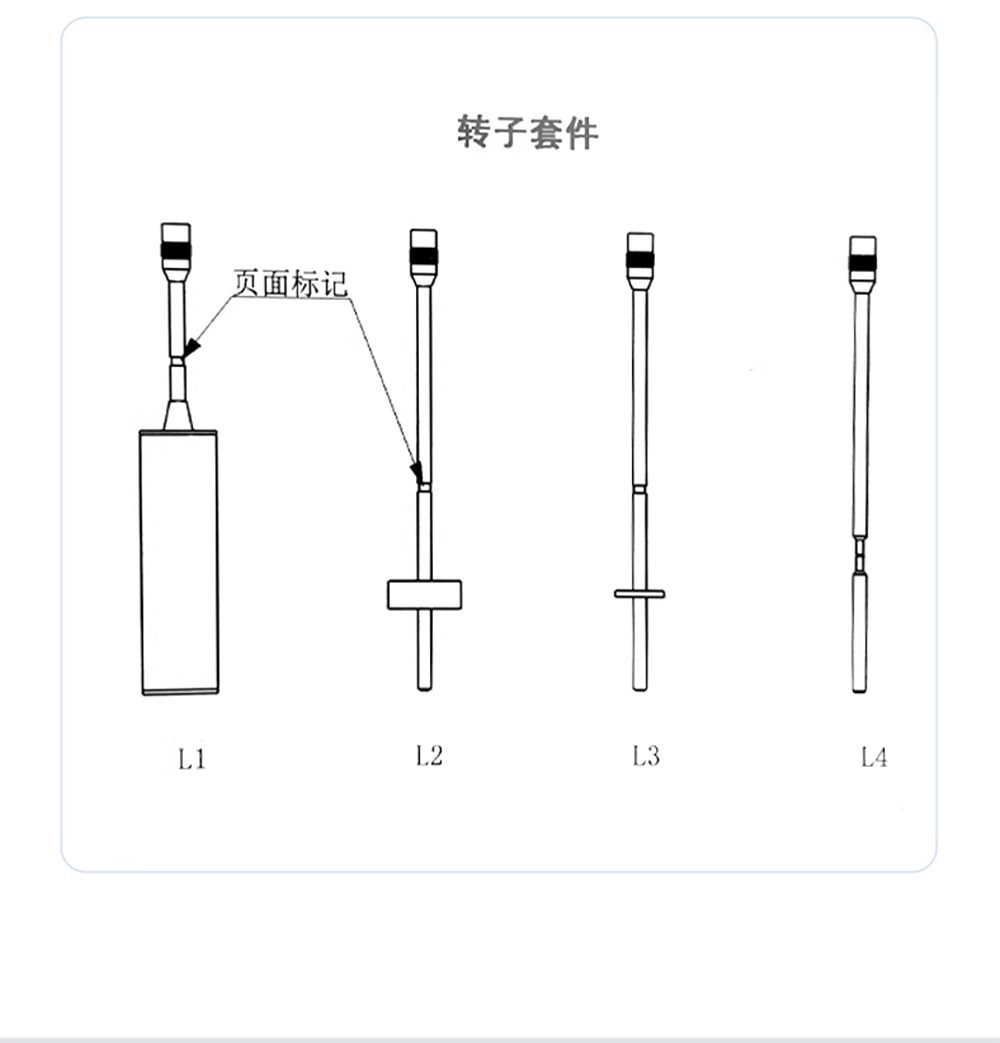 转子套件

页面标记

L1

L2

L3

L4