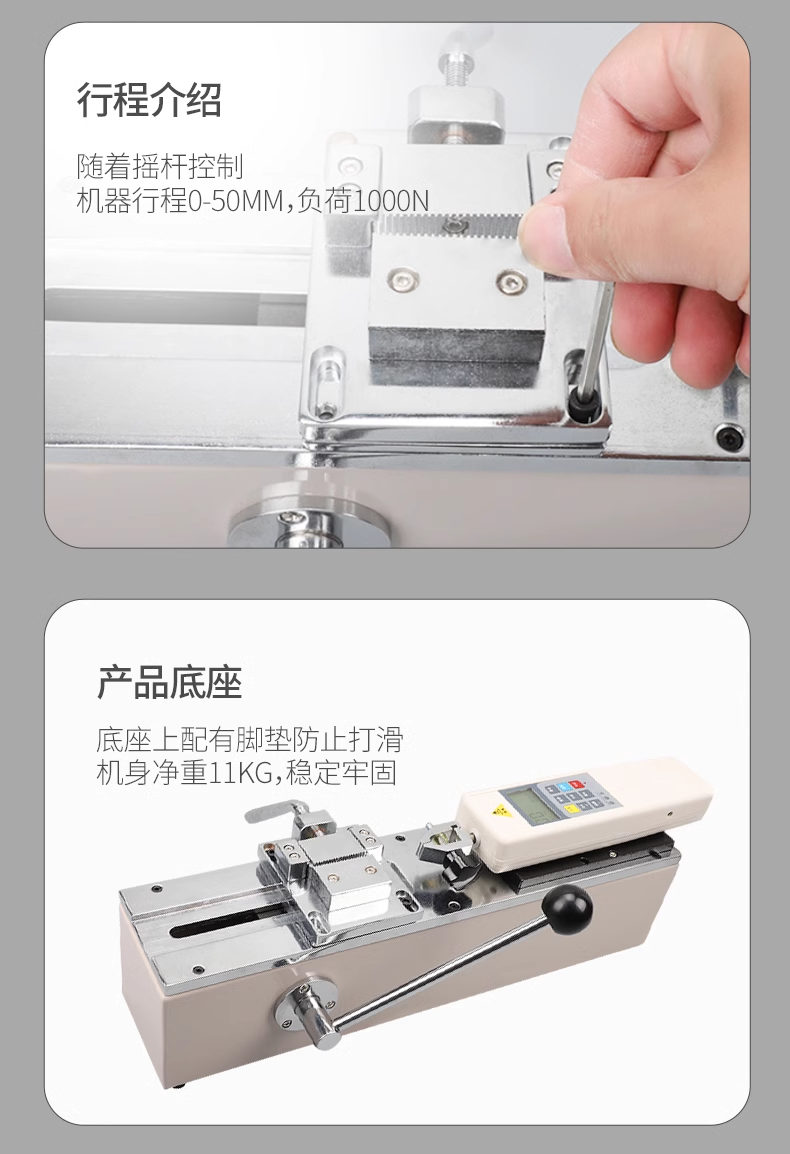 行程介绍

随着摇杆控制
机器行程0-50MM,负荷1000N

产品底座

底座上配有脚垫防止打滑
机身净重11KG,稳定牢固