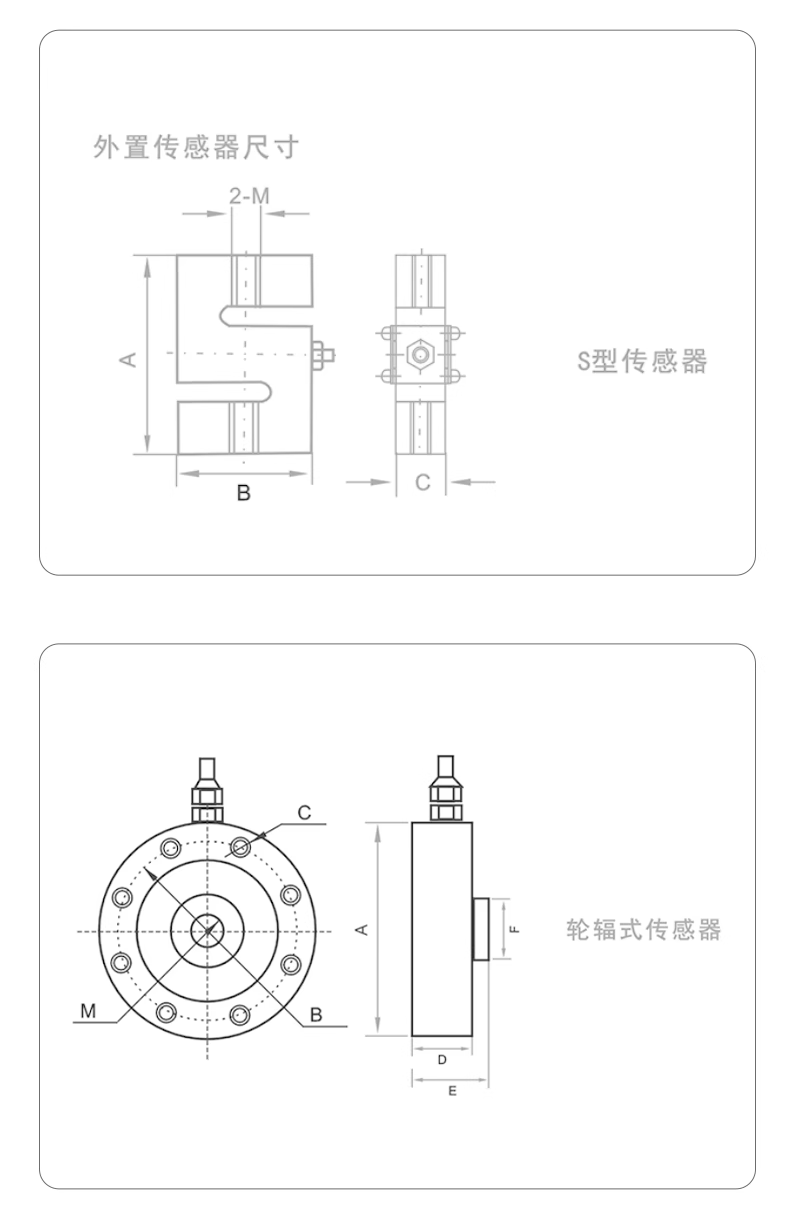 外置传感器尺寸

2-M

A

B

C

S型传感器

C

M

B

A

F

D

E

轮辐式传感器