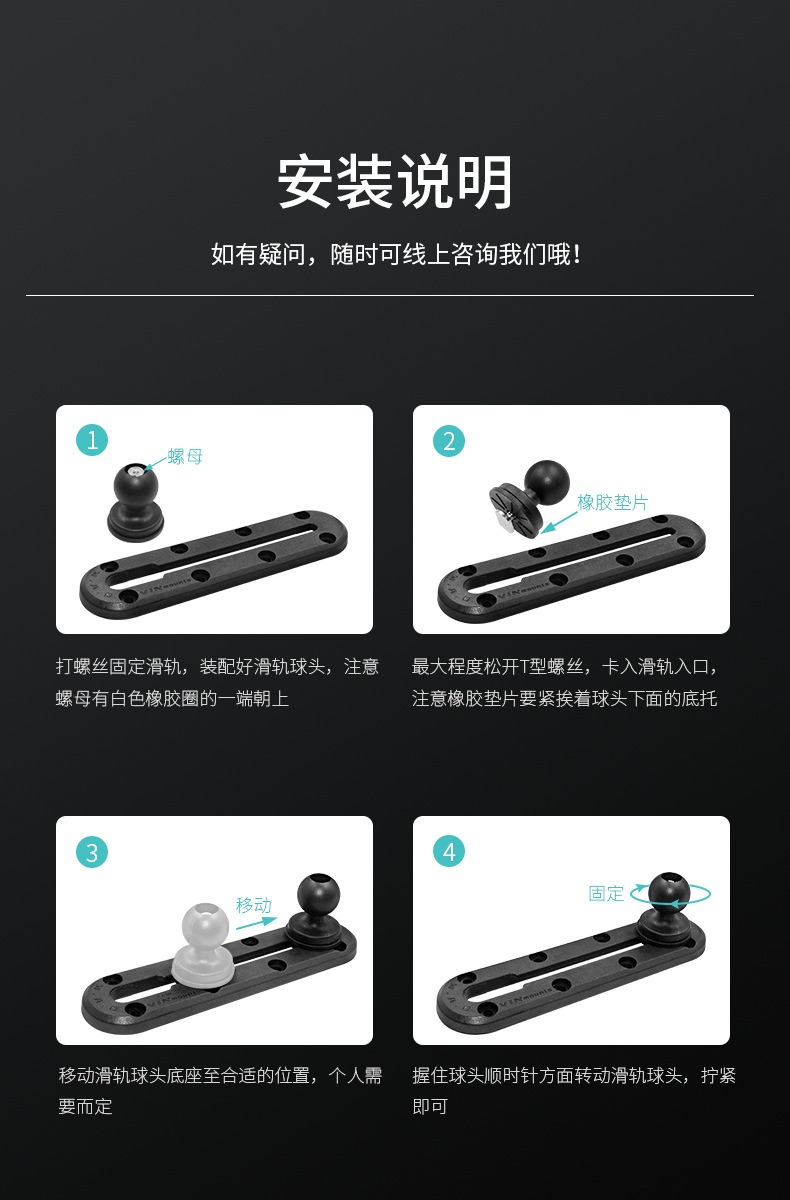 安装说明

如有疑问，随时可线上咨询我们哦！

1
螺母

打螺丝固定滑轨，装配好滑轨球头，注意螺母有白色橡胶圈的一端朝上

2
橡胶垫片

最大程度松开T型螺丝，卡入滑轨入口，注意橡胶垫片要紧挨着球头下面的底托

3
移动

移动滑轨球头底座至合适的位置，个人需要而定

4
固定

握住球头顺时针方面转动滑轨球头，拧紧即可