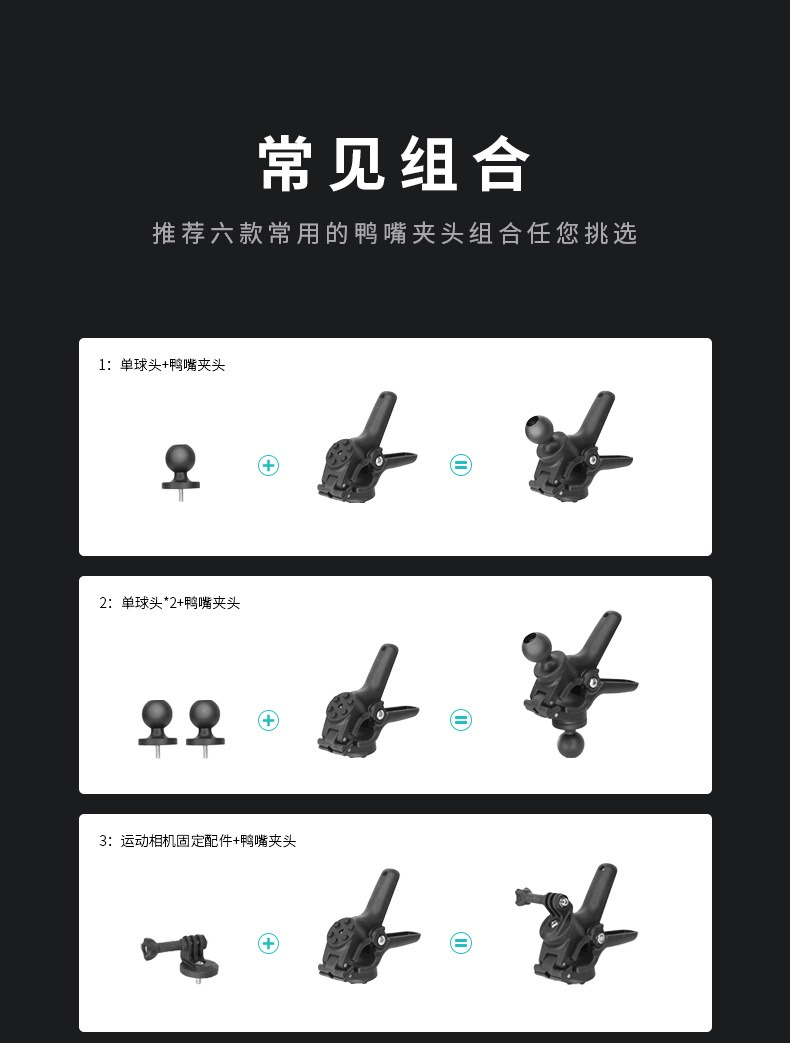 常见组合

推荐六款常用的鸭嘴夹头组合任您挑选

1：单球头+鸭嘴夹头

2：单球头*2+鸭嘴夹头

3：运动相机固定配件+鸭嘴夹头