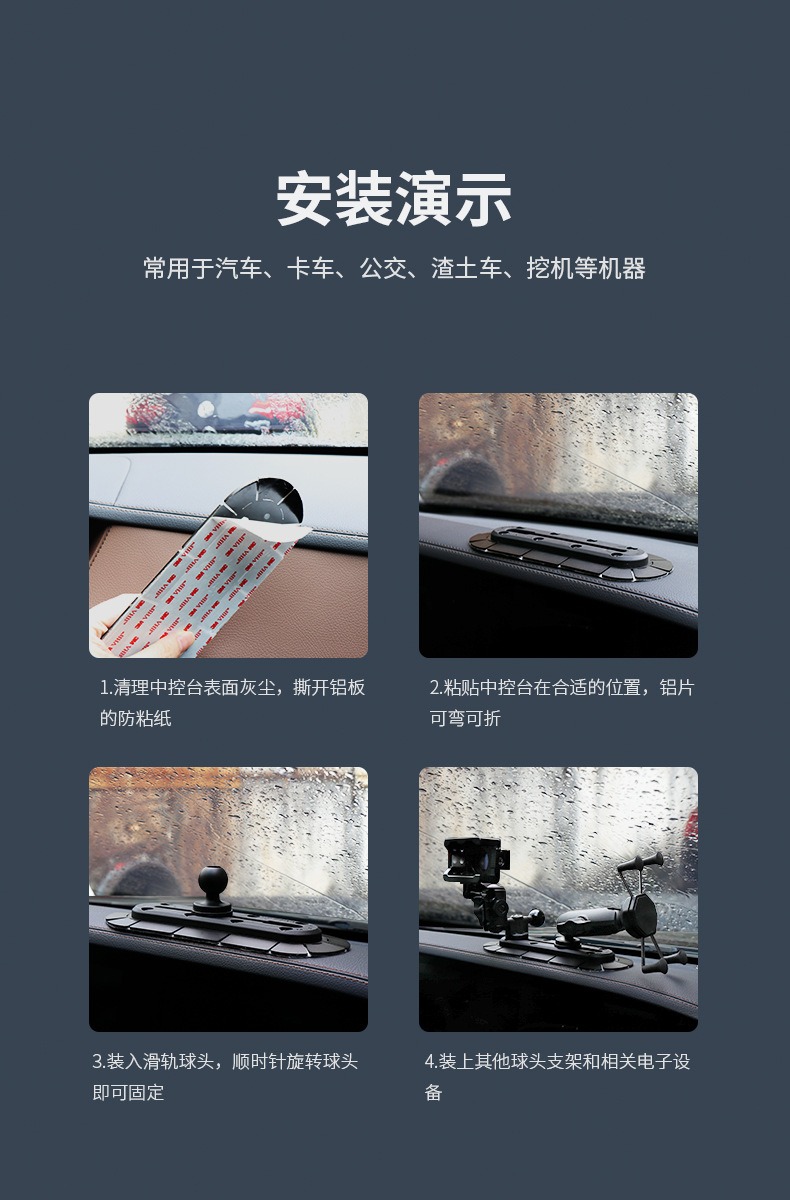 安装演示

常用于汽车、卡车、公交、渣土车、挖机等机器

1.清理中控台表面灰尘，撕开铝板的防粘纸

2.粘贴中控台在合适的位置，铝片可弯可折

3.装入滑轨球头，顺时针旋转球头即可固定

4.装上其他球头支架和相关电子设备