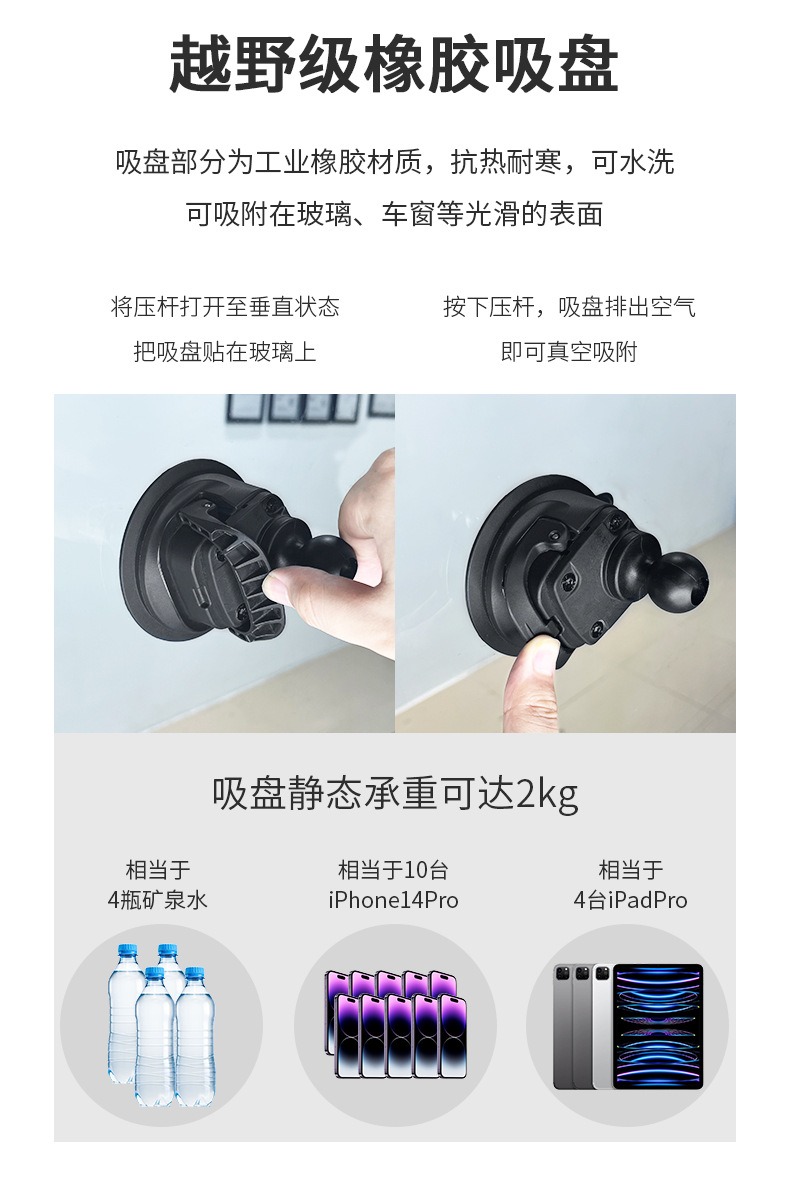 越野级橡胶吸盘

吸盘部分为工业橡胶材质，抗热耐寒，可水洗
可吸附在玻璃、车窗等光滑的表面

将压杆打开至垂直状态
把吸盘贴在玻璃上

按下压杆，吸盘排出空气
即可真空吸附

吸盘静态承重可达2kg

相当于
4瓶矿泉水

相当于10台
iPhone14Pro

相当于
4台iPadPro