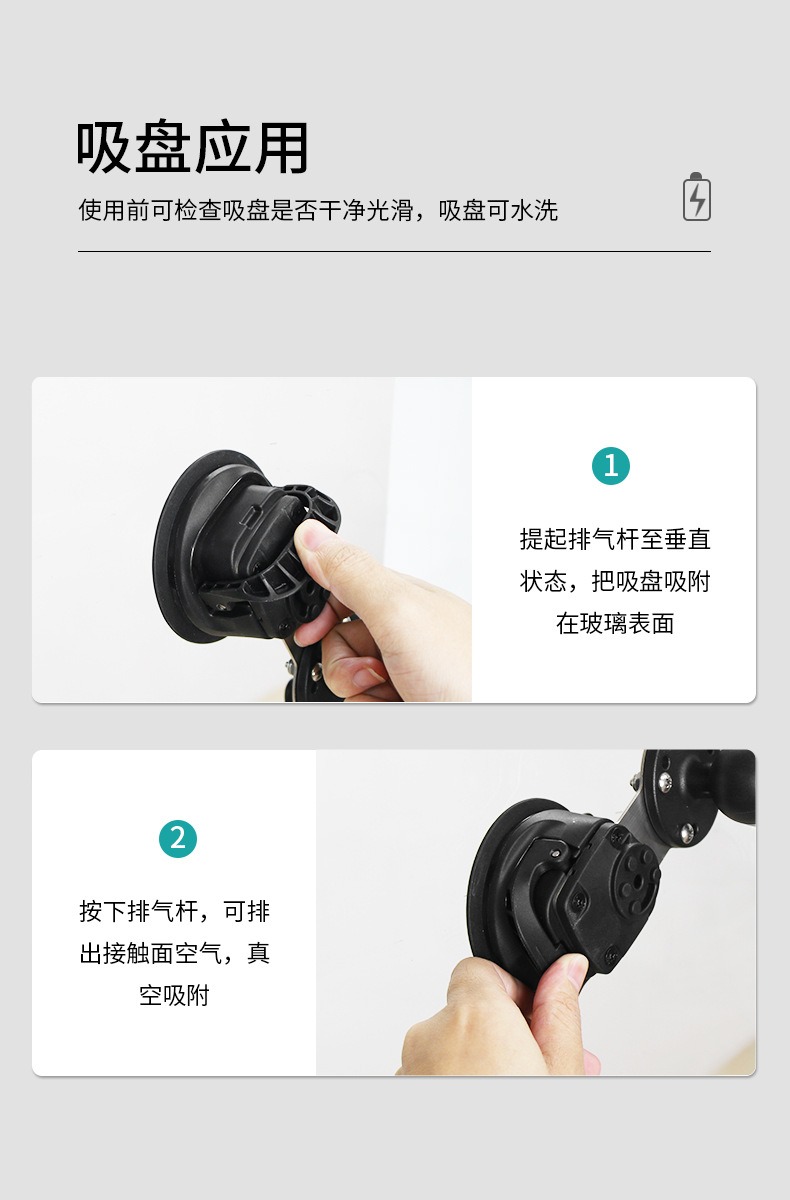 吸盘应用

使用前可检查吸盘是否干净光滑，吸盘可水洗

1

提起排气杆至垂直状态，把吸盘吸附在玻璃表面

2

按下排气杆，可排出接触面空气，真空吸附