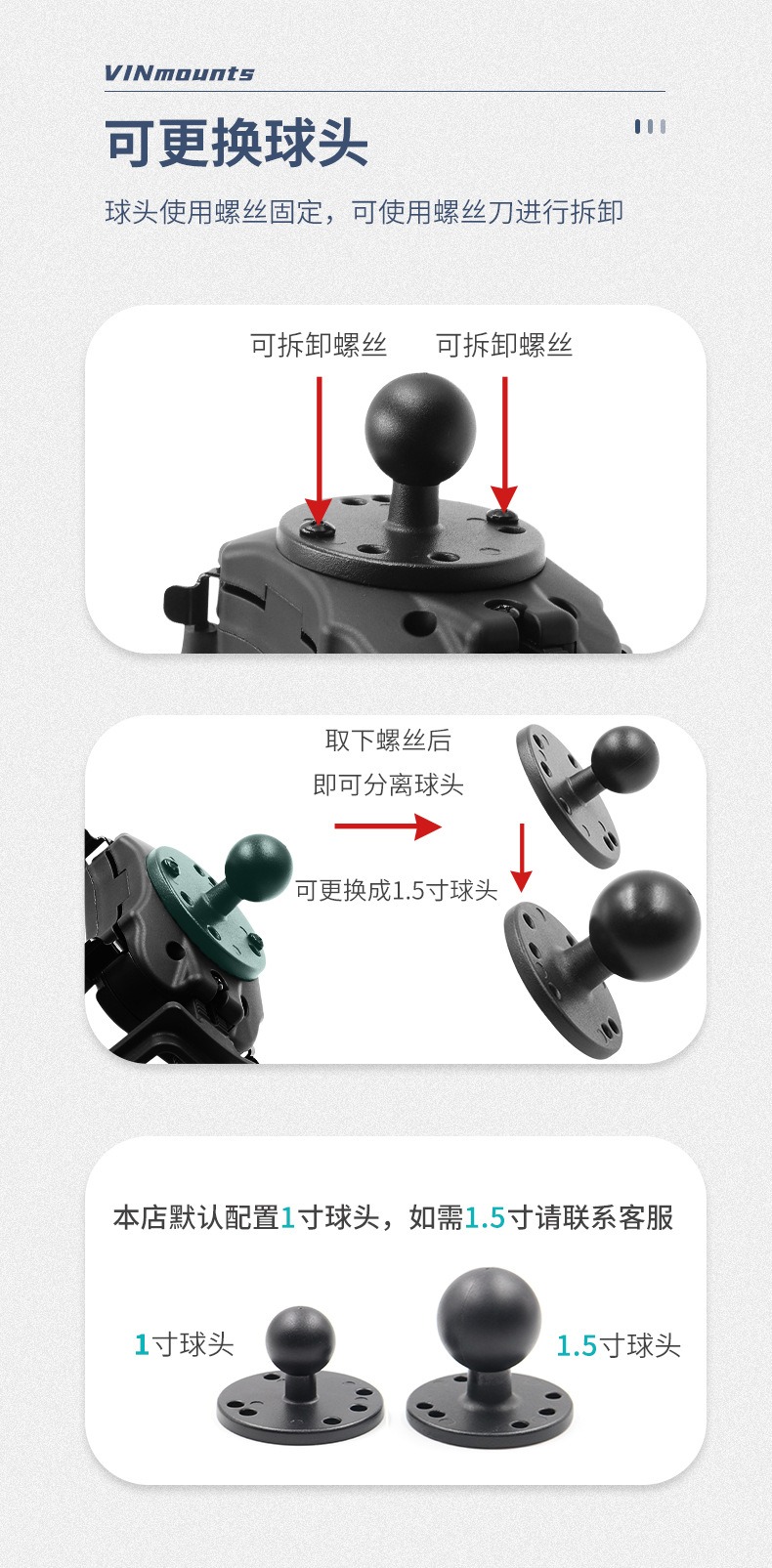 VINmounts

可更换球头

球头使用螺丝固定，可使用螺丝刀进行拆卸

可拆卸螺丝 可拆卸螺丝

取下螺丝后
即可分离球头

可更换成1.5寸球头

本店默认配置1寸球头，如需1.5寸请联系客服

1寸球头

1.5寸球头