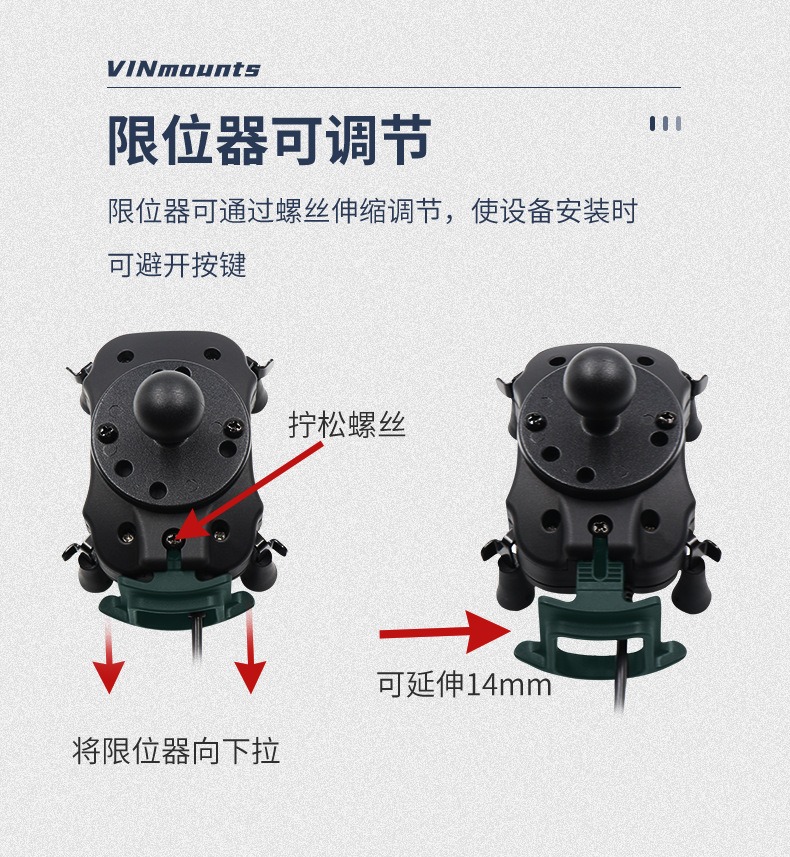 VINmounts

限位器可调节

限位器可通过螺丝伸缩调节，使设备安装时可避开按键

拧松螺丝

可延伸14mm

将限位器向下拉