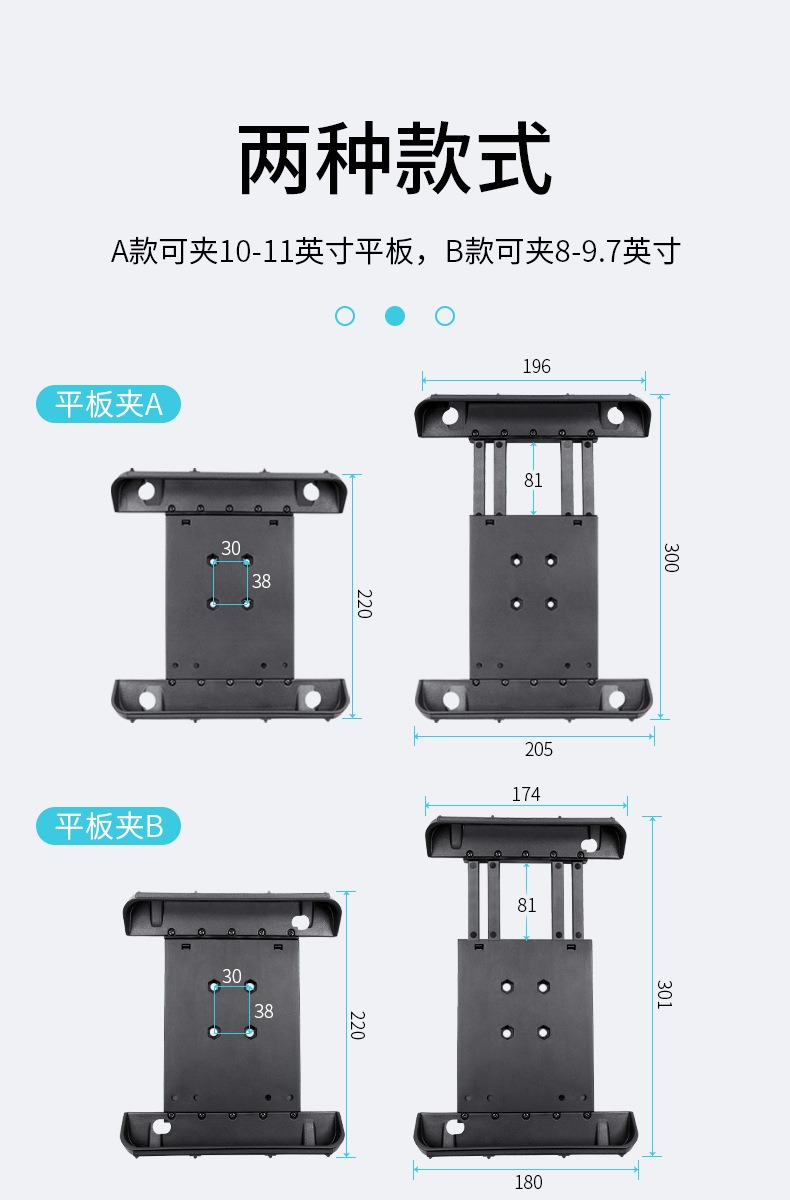 两种款式

A款可夹10-11英寸平板，B款可夹8-9.7英寸

平板夹A

30
38
220

196
81
300
205

平板夹B

30
38
220

174
81
301
180