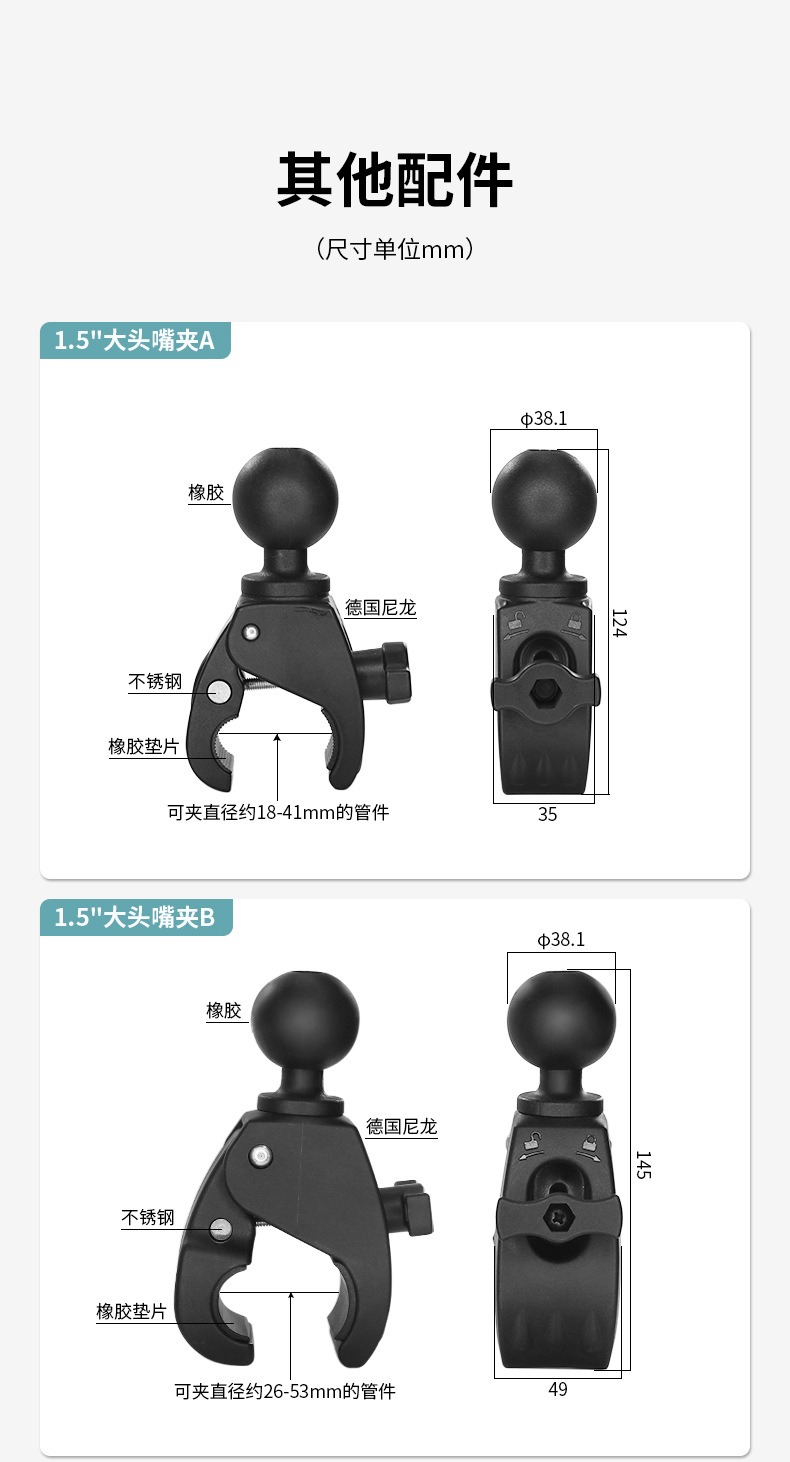 其他配件

（尺寸单位mm）

1.5"大头嘴夹A

橡胶

德国尼龙

不锈钢

橡胶垫片

可夹直径约18-41mm的管件

ϕ38.1

124

35

1.5"大头嘴夹B

橡胶

德国尼龙

不锈钢

橡胶垫片

可夹直径约26-53mm的管件

ϕ38.1

145

49