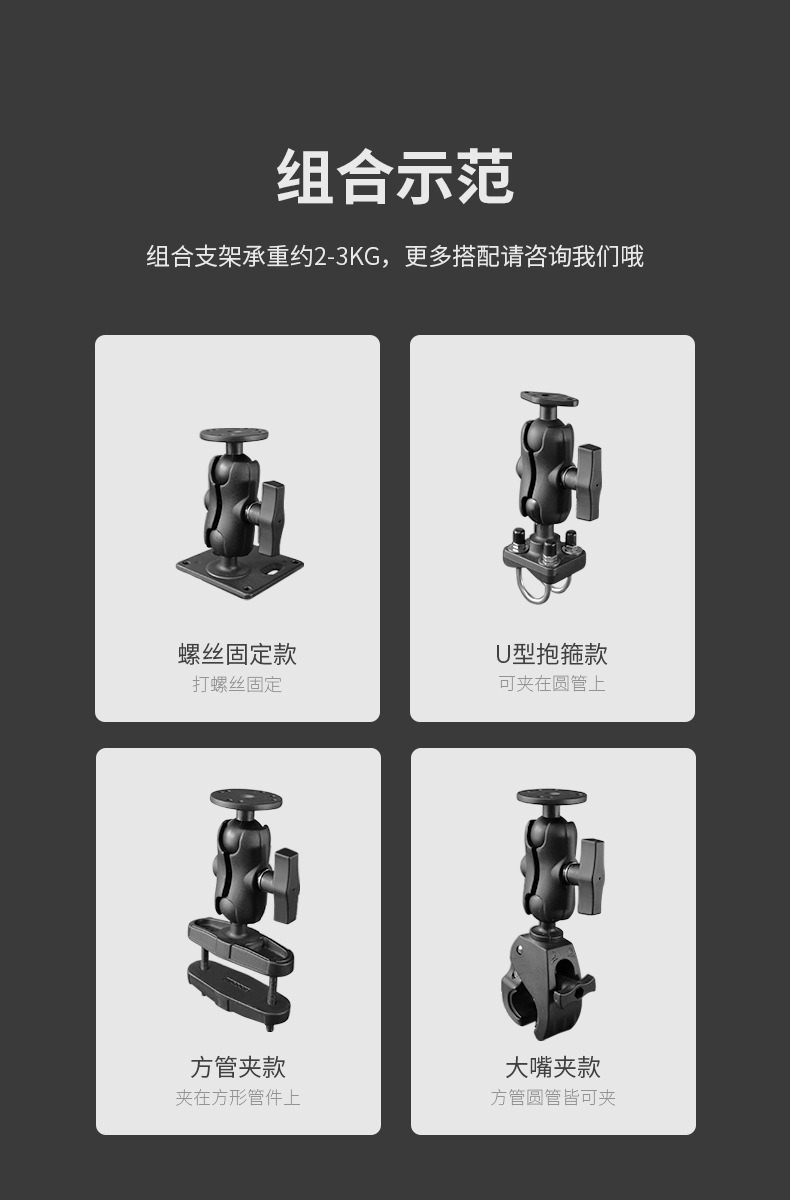 组合示范

组合支架承重约2-3KG，更多搭配请咨询我们哦

螺丝固定款
打螺丝固定

U型抱箍款
可夹在圆管上

方管夹款
夹在方形管件上

大嘴夹款
方管圆管皆可夹