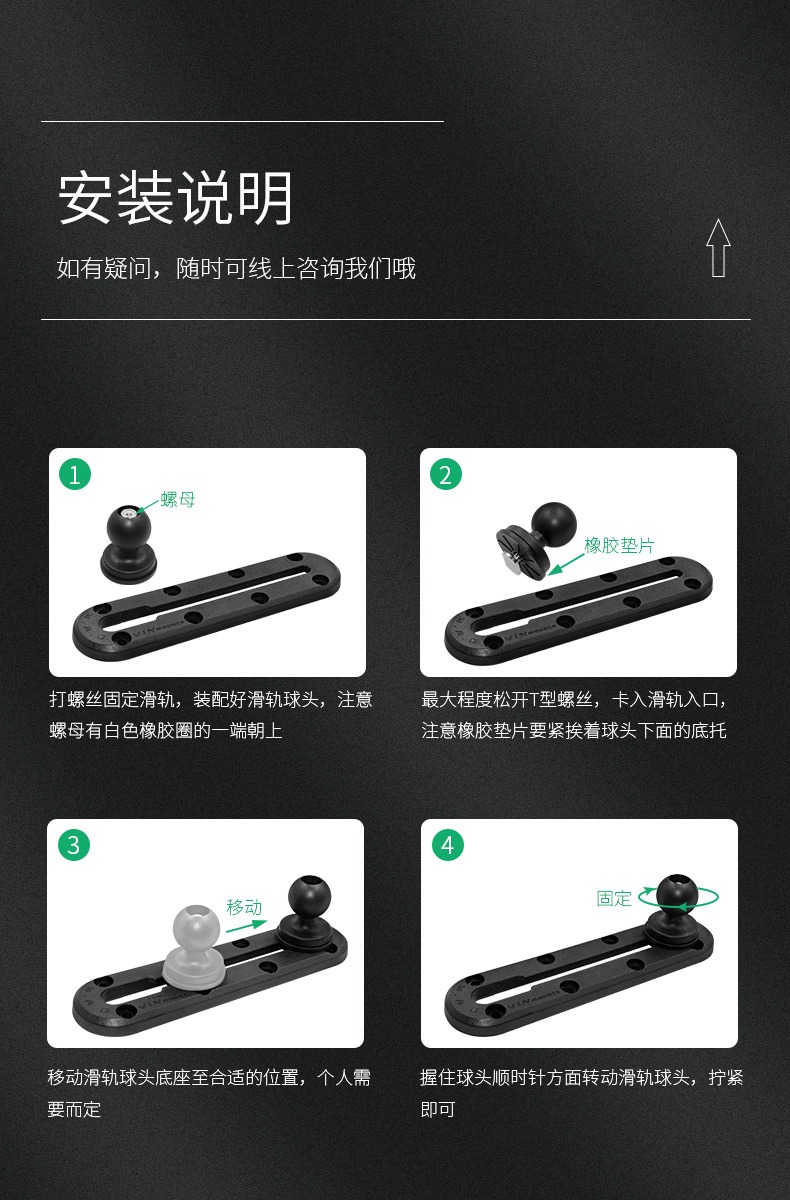 安装说明

如有疑问，随时可线上咨询我们哦

1
螺母

打螺丝固定滑轨，装配好滑轨球头，注意螺母有白色橡胶圈的一端朝上

2
橡胶垫片

最大程度松开T型螺丝，卡入滑轨入口，注意橡胶垫片要紧挨着球头下面的底托

3
移动

移动滑轨球头底座至合适的位置，个人需要而定

4
固定

握住球头顺时针方面转动滑轨球头，拧紧即可