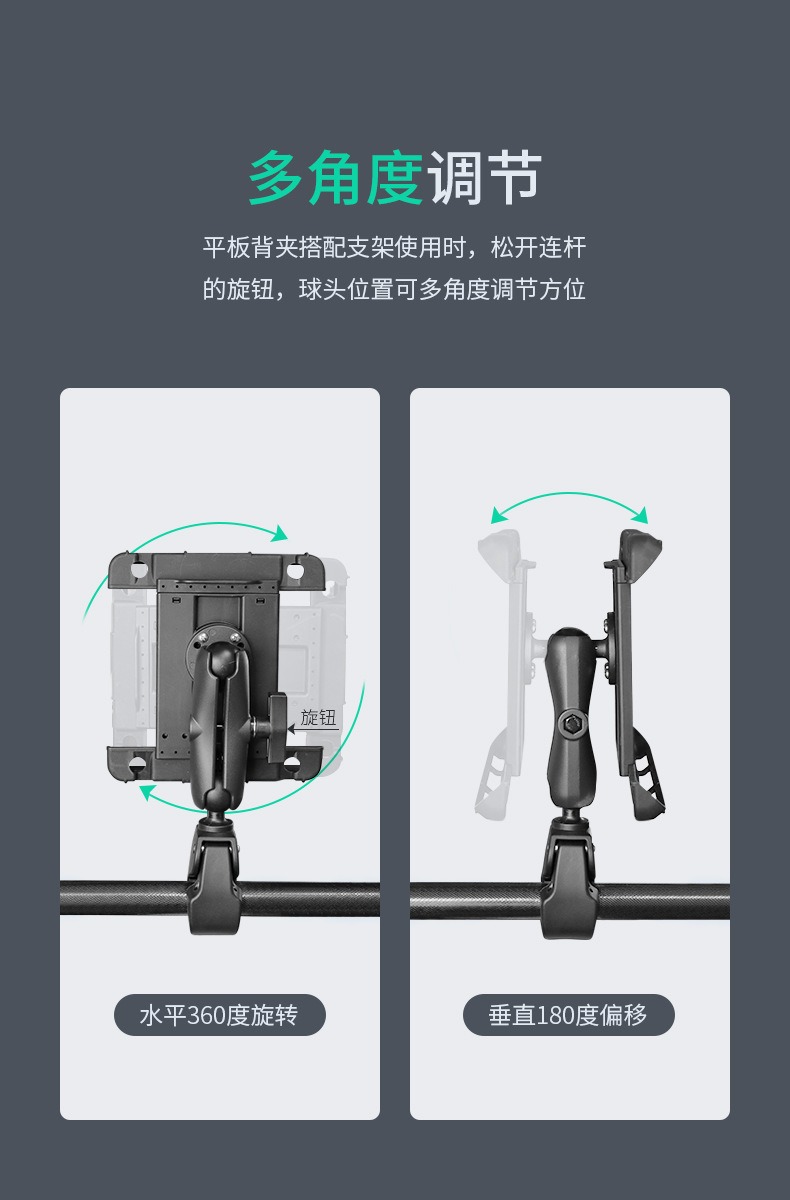 多角度调节

平板背夹搭配支架使用时，松开连杆的旋钮，球头位置可多角度调节方位

旋钮

水平360度旋转

垂直180度偏移