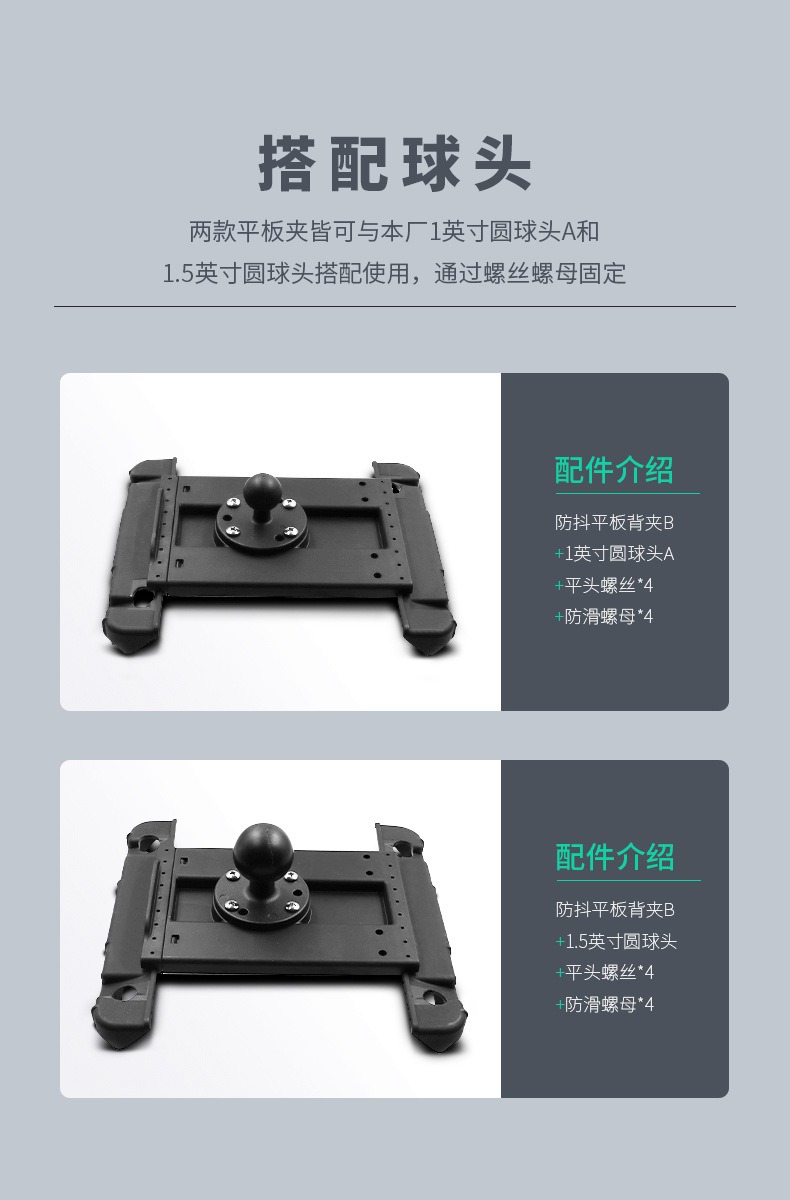 搭配球头

两款平板夹皆可与本厂1英寸圆球头A和
1.5英寸圆球头搭配使用，通过螺丝螺母固定

配件介绍

防抖平板背夹B
+1英寸圆球头A
+平头螺丝*4
+防滑螺母*4

配件介绍

防抖平板背夹B
+1.5英寸圆球头
+平头螺丝*4
+防滑螺母*4