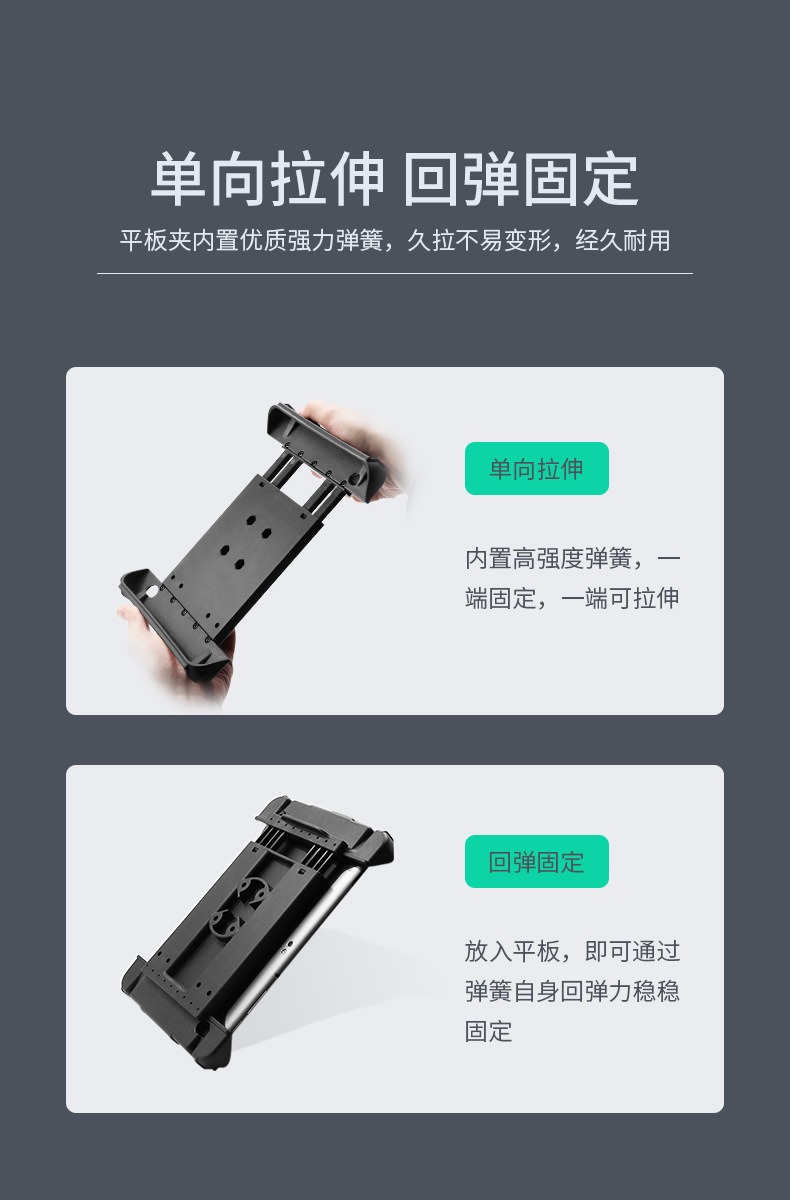 单向拉伸 回弹固定

平板夹内置优质强力弹簧，久拉不易变形，经久耐用

单向拉伸

内置高强度弹簧，一端固定，一端可拉伸

回弹固定

放入平板，即可通过弹簧自身回弹力稳稳固定