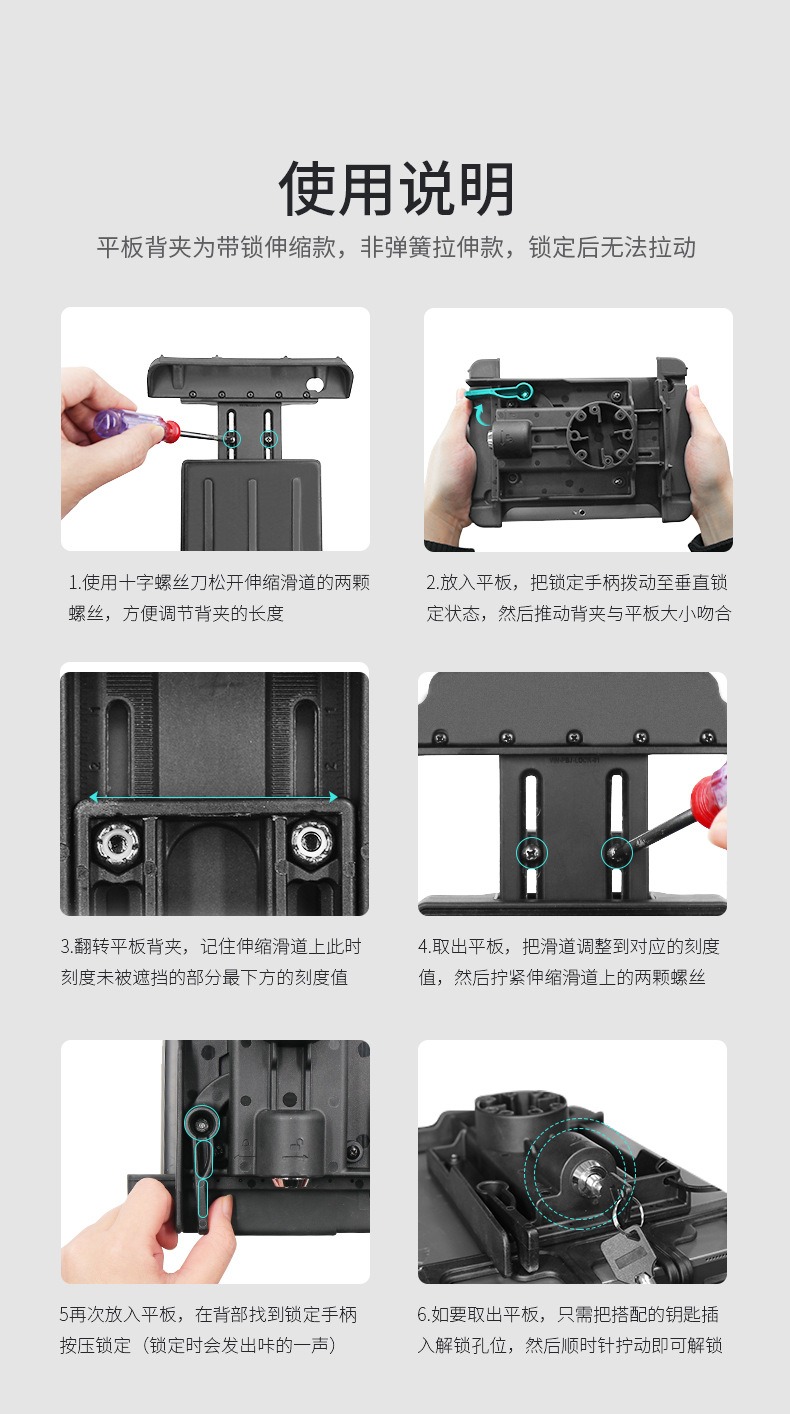 使用说明

平板背夹为带锁伸缩款，非弹簧拉伸款，锁定后无法拉动

1.使用十字螺丝刀松开伸缩滑道的两颗螺丝，方便调节背夹的长度

2.放入平板，把锁定手柄拨动至垂直锁定状态，然后推动背夹与平板大小吻合

3.翻转平板背夹，记住伸缩滑道上此时刻度未被遮挡的部分最下方的刻度值

4.取出平板，把滑道调整到对应的刻度值，然后拧紧伸缩滑道上的两颗螺丝

5再次放入平板，在背部找到锁定手柄按压锁定（锁定时会发出咔的一声）

6.如要取出平板，只需把搭配的钥匙插入解锁孔位，然后顺时针拧动即可解锁