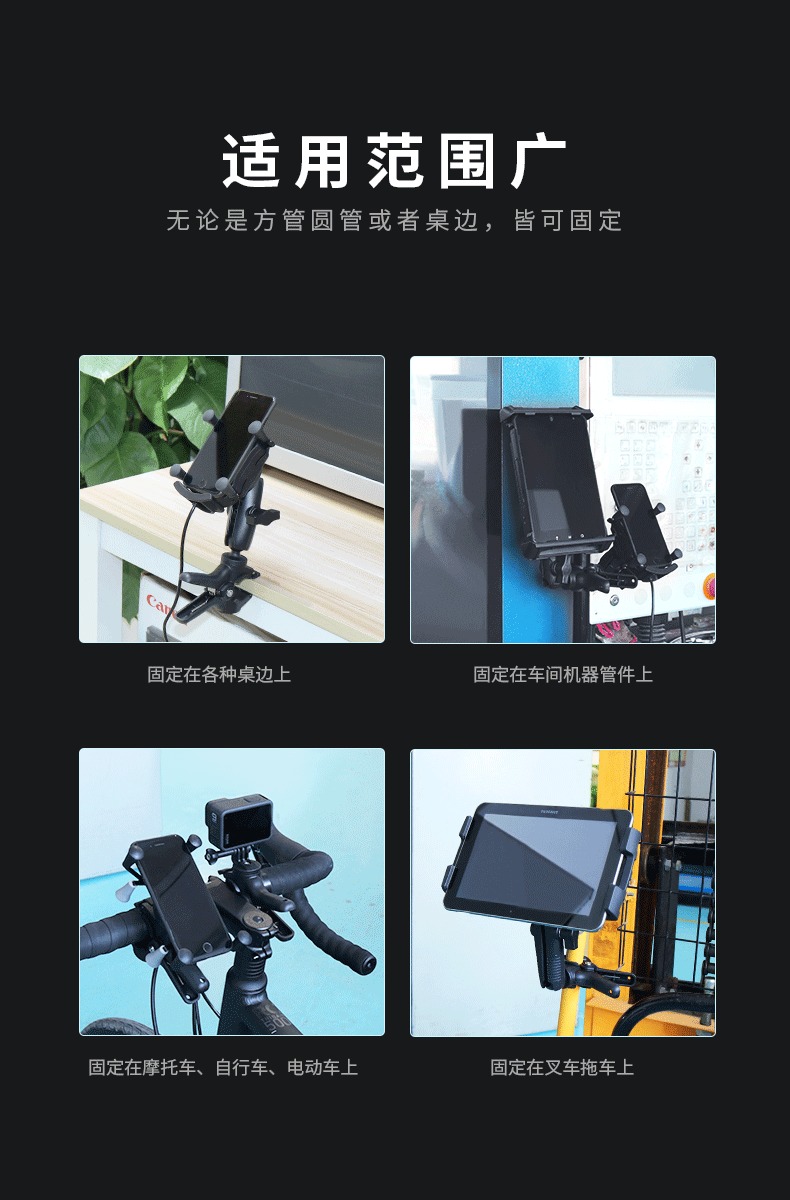 适用范围广

无论是方管圆管或者桌边，皆可固定

固定在各种桌边上

固定在车间机器管件上

固定在摩托车、自行车、电动车上

固定在叉车拖车上