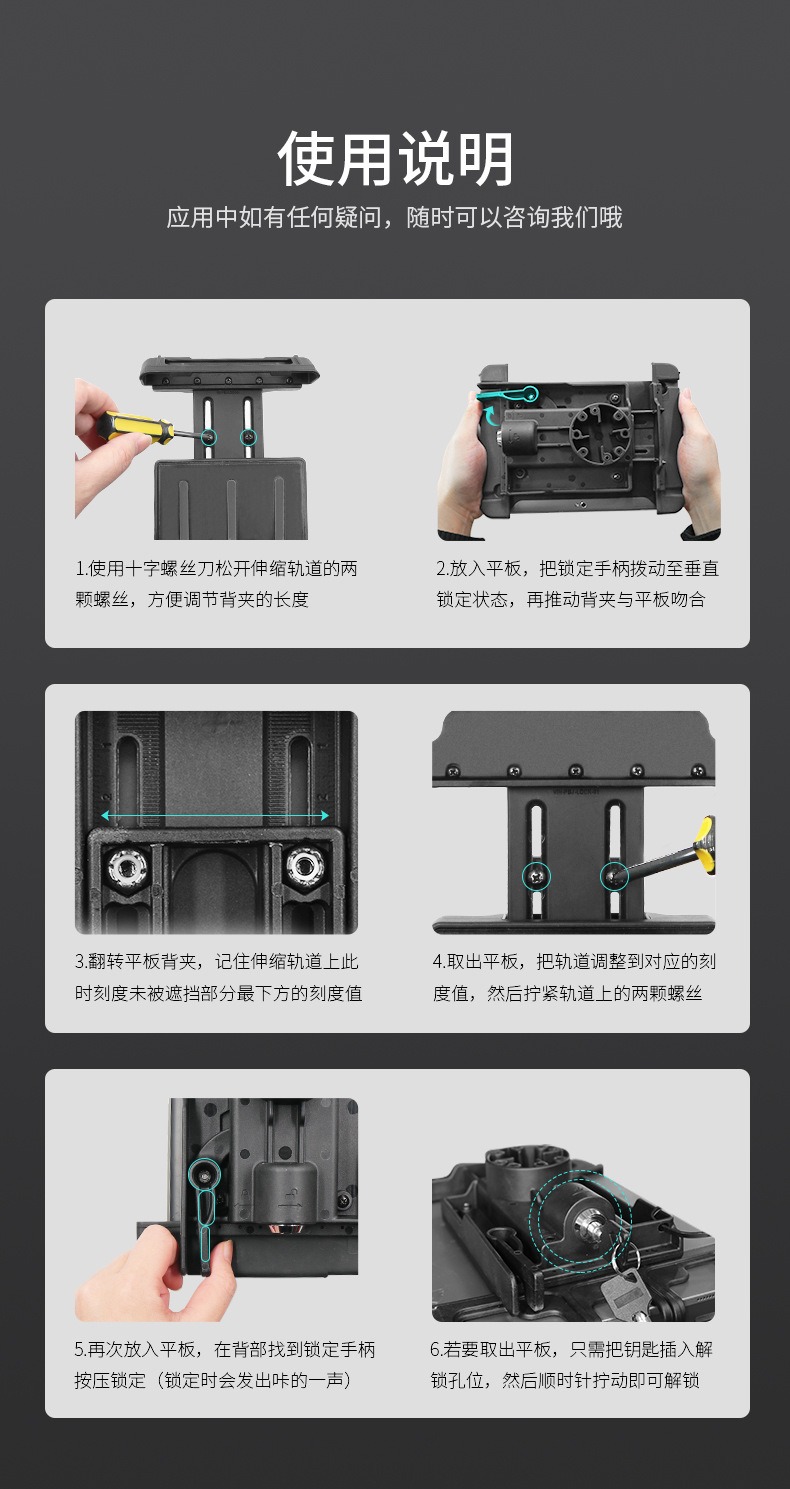 使用说明

应用中如有任何疑问，随时可以咨询我们哦

1.使用十字螺丝刀松开伸缩轨道的两颗螺丝，方便调节背夹的长度

2.放入平板，把锁定手柄拨动至垂直锁定状态，再推动背夹与平板吻合

3.翻转平板背夹，记住伸缩轨道上此时刻度未被遮挡部分最下方的刻度值

4.取出平板，把轨道调整到对应的刻度值，然后拧紧轨道上的两颗螺丝

5.再次放入平板，在背部找到锁定手柄按压锁定（锁定时会发出咔的一声）

6.若要取出平板，只需把钥匙插入解锁孔位，然后顺时针拧动即可解锁