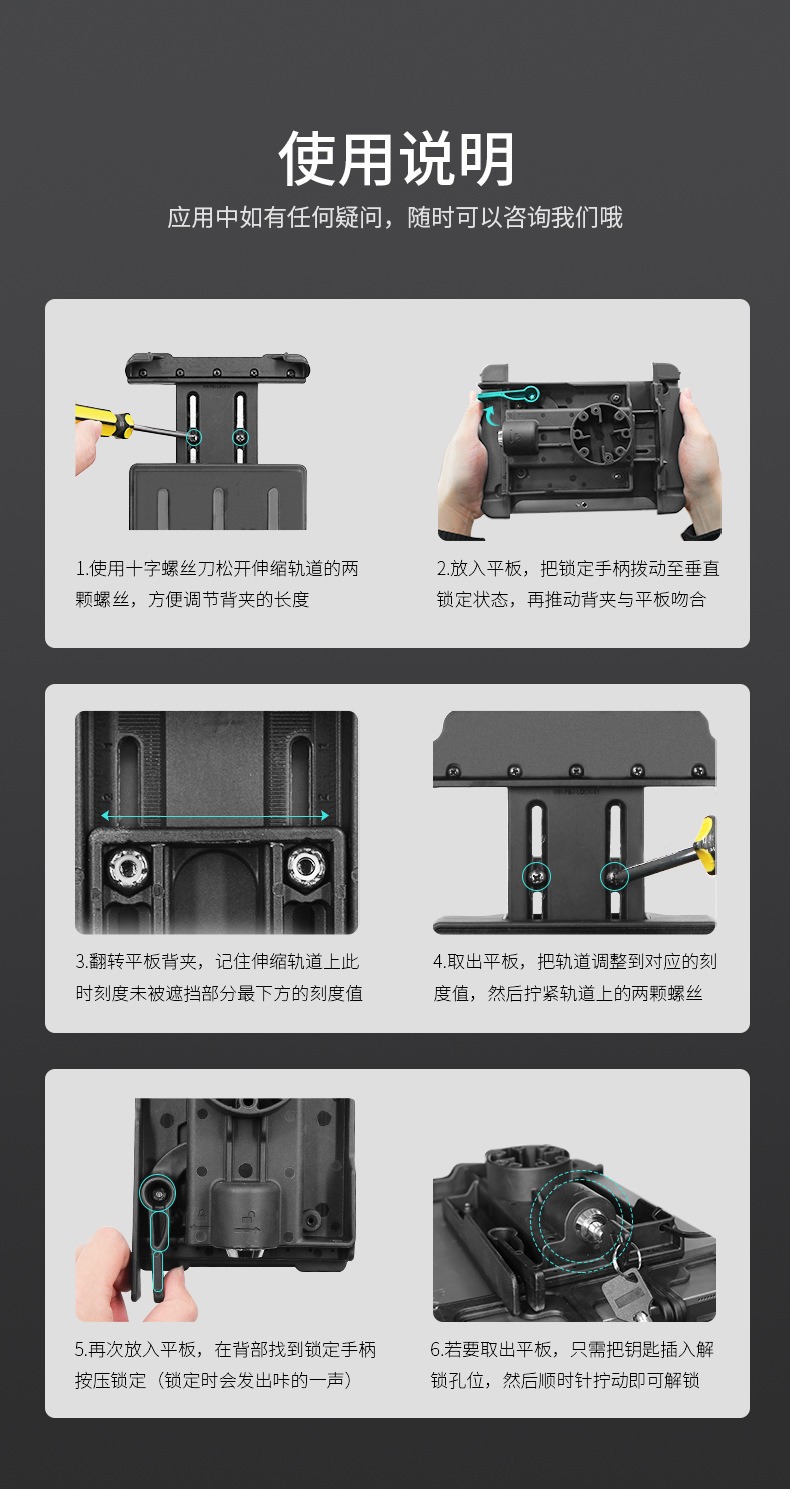 使用说明

应用中如有任何疑问，随时可以咨询我们哦

1.使用十字螺丝刀松开伸缩轨道的两颗螺丝，方便调节背夹的长度

2.放入平板，把锁定手柄拨动至垂直锁定状态，再推动背夹与平板吻合

3.翻转平板背夹，记住伸缩轨道上此时刻度未被遮挡部分最下方的刻度值

4.取出平板，把轨道调整到对应的刻度值，然后拧紧轨道上的两颗螺丝

5.再次放入平板，在背部找到锁定手柄按压锁定（锁定时会发出咔的一声）

6.若要取出平板，只需把钥匙插入解锁孔位，然后顺时针拧动即可解锁