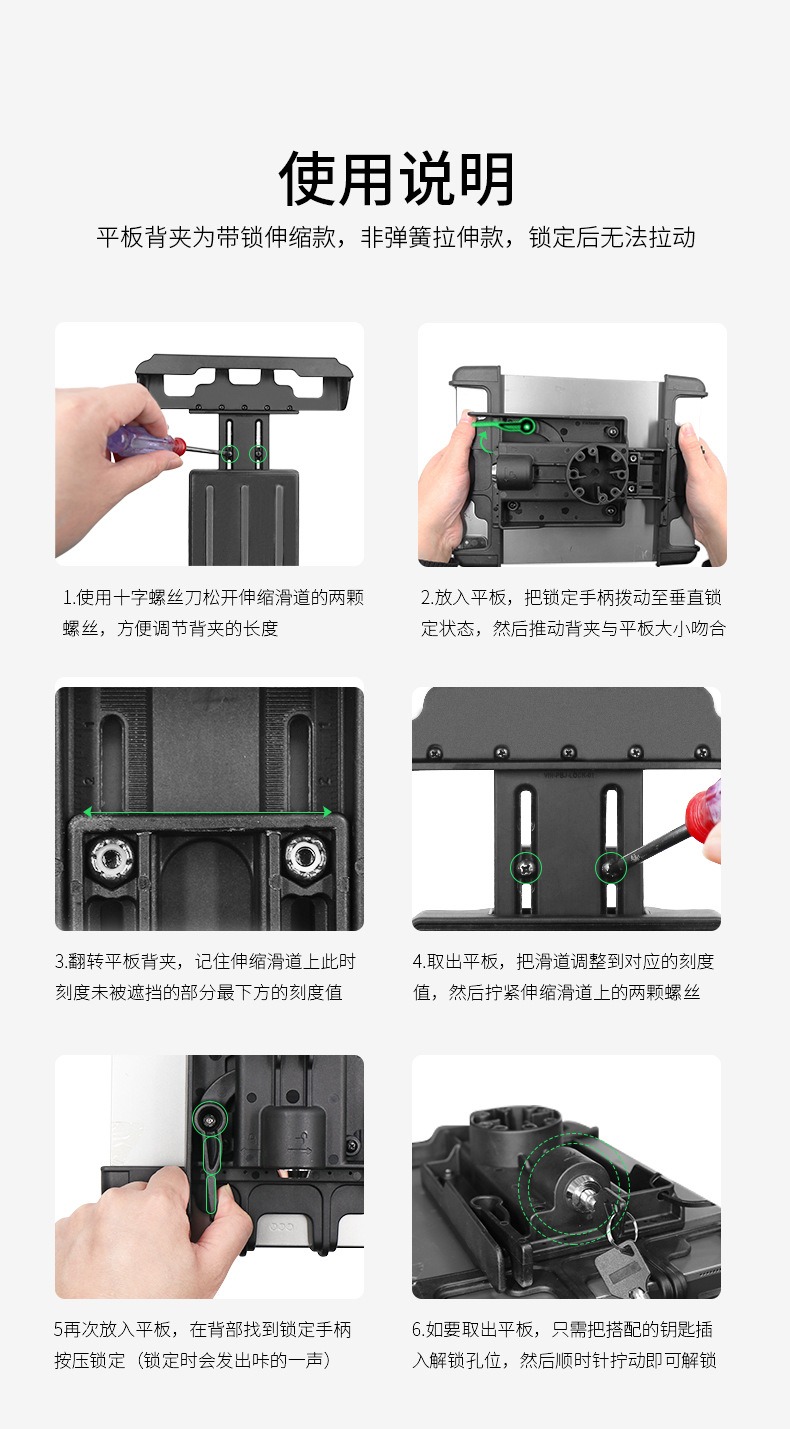 使用说明

平板背夹为带锁伸缩款，非弹簧拉伸款，锁定后无法拉动

1.使用十字螺丝刀松开伸缩滑道的两颗螺丝，方便调节背夹的长度

2.放入平板，把锁定手柄拨动至垂直锁定状态，然后推动背夹与平板大小吻合

3.翻转平板背夹，记住伸缩滑道上此时刻度未被遮挡的部分最下方的刻度值

4.取出平板，把滑道调整到对应的刻度值，然后拧紧伸缩滑道上的两颗螺丝

5再次放入平板，在背部找到锁定手柄按压锁定（锁定时会发出咔的一声）

6.如要取出平板，只需把搭配的钥匙插入解锁孔位，然后顺时针拧动即可解锁