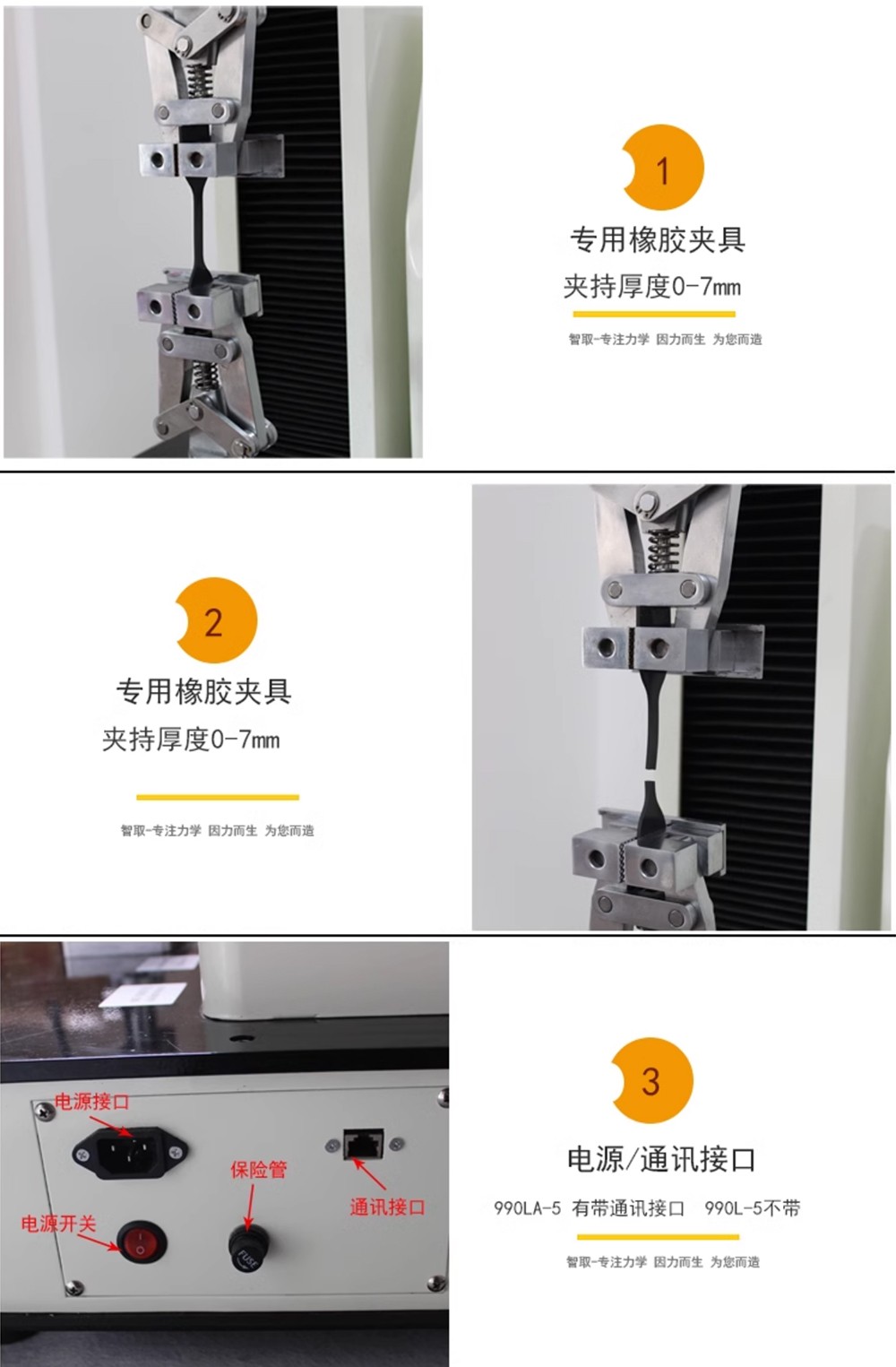 1

专用橡胶夹具

夹持厚度0-7mm

智取-专注力学 因力而生 为您而造

2

专用橡胶夹具

夹持厚度0-7mm

智取-专注力学 因力而生 为您而造

电源接口

保险管

通讯接口

电源开关

FUSE

3

电源/通讯接口

990LA-5 有带通讯接口 990L-5不带

智取-专注力学 因力而生 为您而造