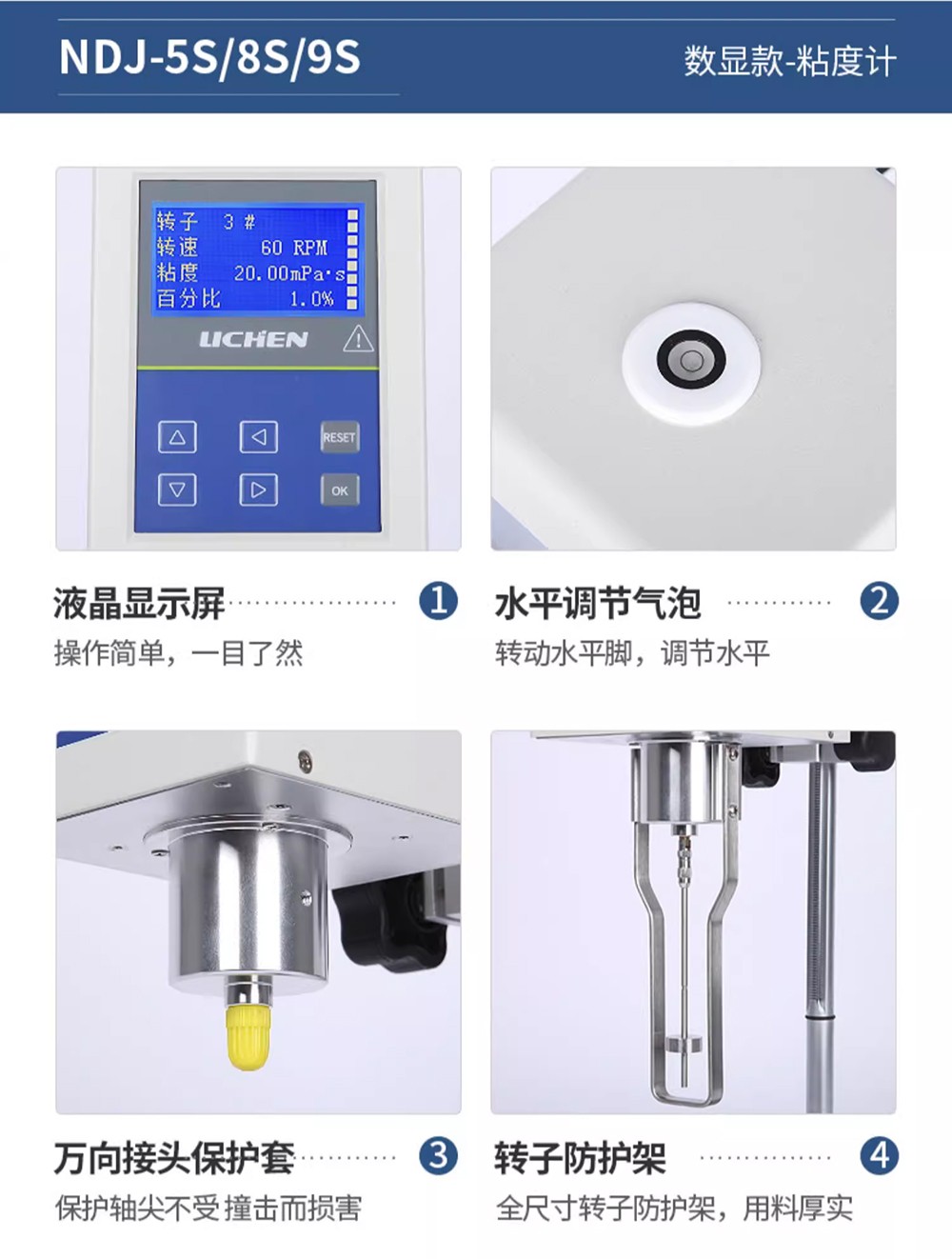 NDJ-5S/8S/9S

数显款-粘度计

转子 3 #
转速 60 RPM
粘度 20.00mPa·s
百分比 1.0%

LICHEN

RESET

OK

液晶显示屏

1

操作简单，一目了然

水平调节气泡

2

转动水平脚，调节水平

万向接头保护套

3

保护轴尖不受撞击而损害

转子防护架

4

全尺寸转子防护架，用料厚实